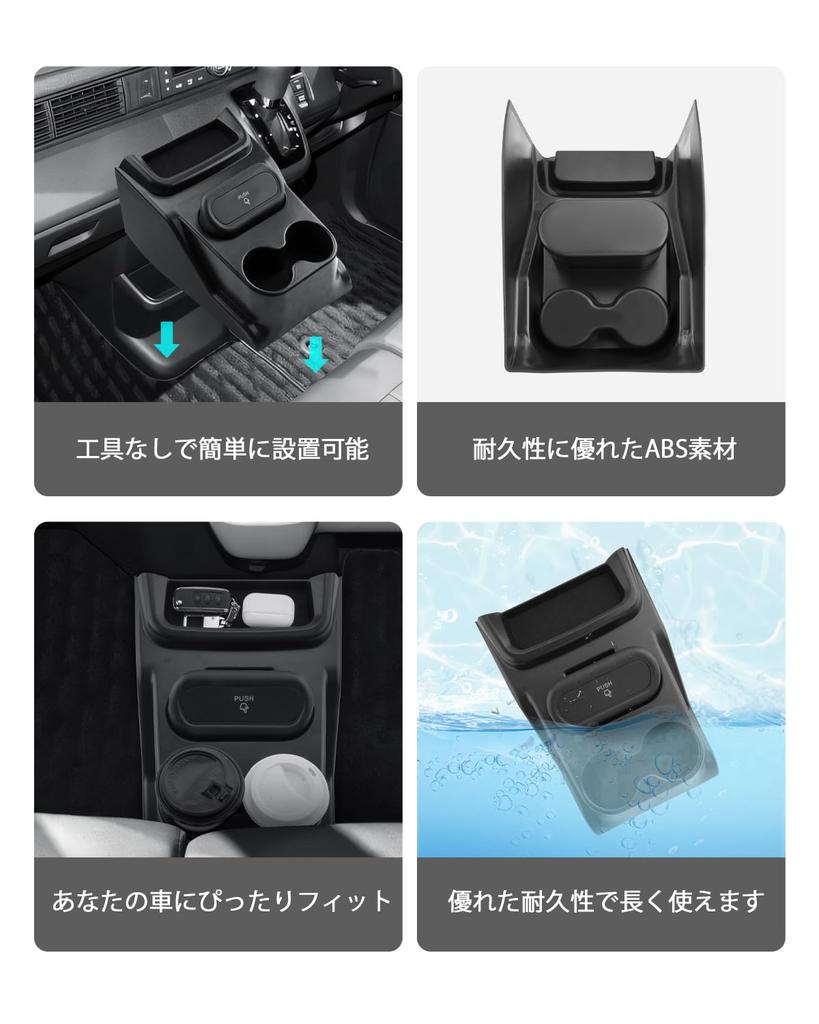 PUSH

工具なしで簡単に設置可能

耐久性に優れたABS素材

PUSH

あなたの車にぴったりフィット

PUSH

優れた耐久性で長く使えます