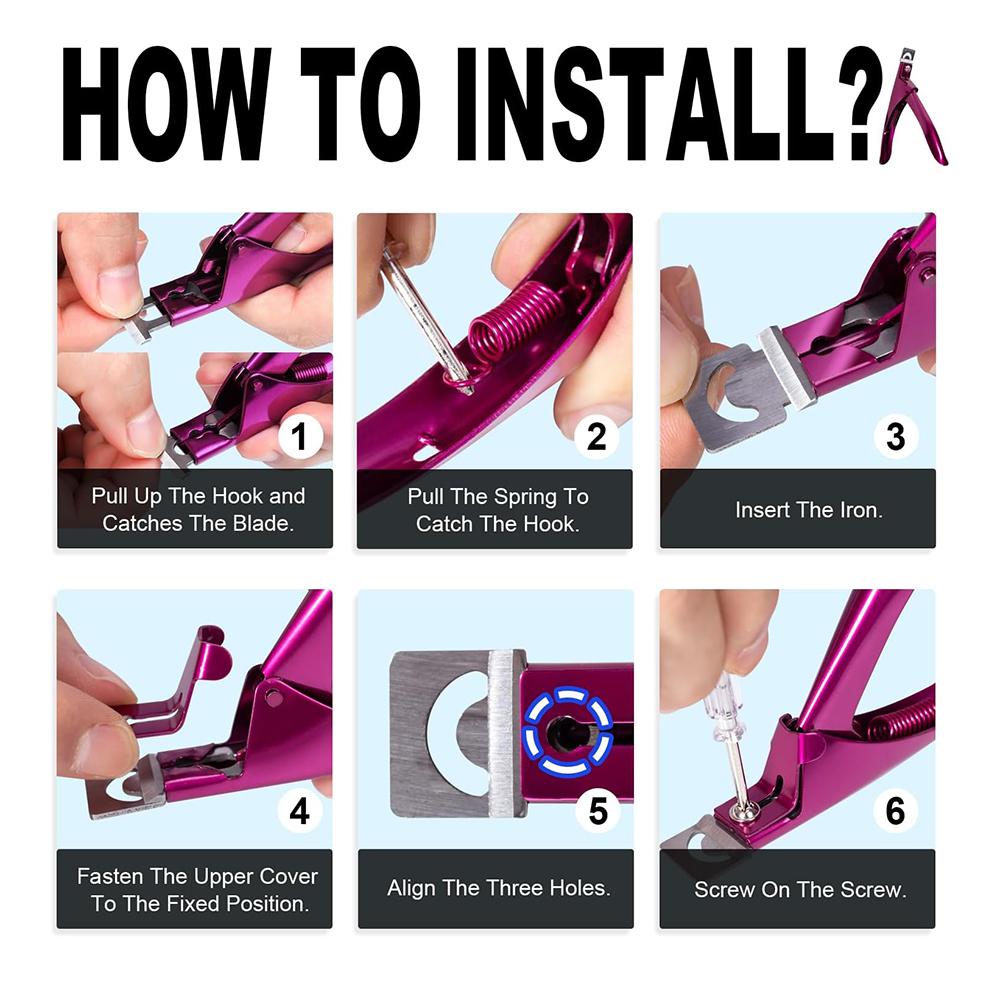 HOW TO INSTALL?

1
Pull Up The Hook and Catches The Blade.

2
Pull The Spring To Catch The Hook.

3
Insert The Iron.

4
Fasten The Upper Cover To The Fixed Position.

5
Align The Three Holes.

6
Screw On The Screw.