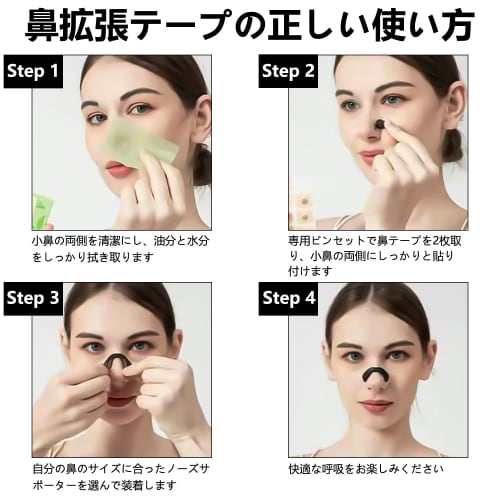 鼻拡張テープの正しい使い方

Step 1

小鼻の両側を清潔にし、油分と水分をしっかり拭き取ります

Step 2

専用ピンセットで鼻テープを2枚取り、小鼻の両側にしっかりと貼り付けます

Step 3

自分の鼻のサイズに合ったノーズサポーターを選んで装着します

Step 4

快適な呼吸をお楽しみください