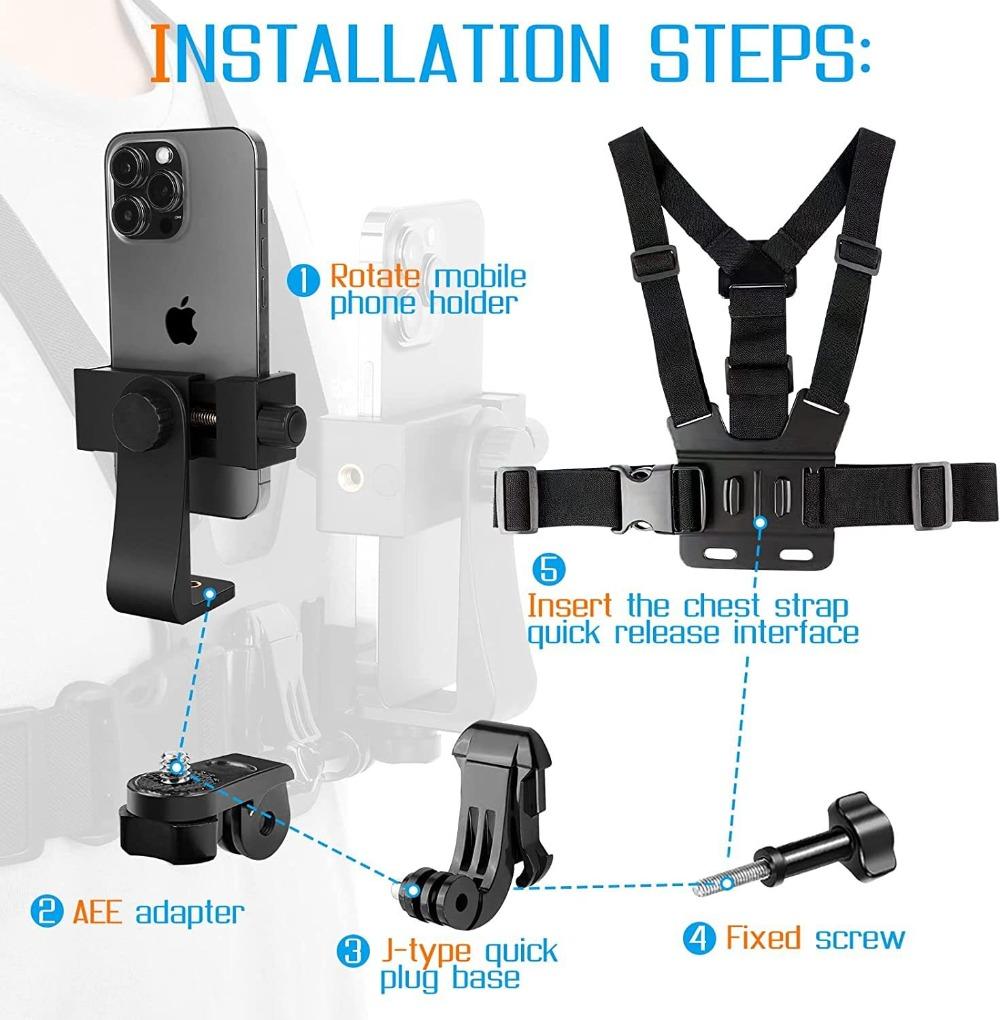 INSTALLATION STEPS:

1 Rotate mobile phone holder

5 Insert the chest strap quick release interface

2 AEE adapter

3 J-type quick plug base

4 Fixed screw