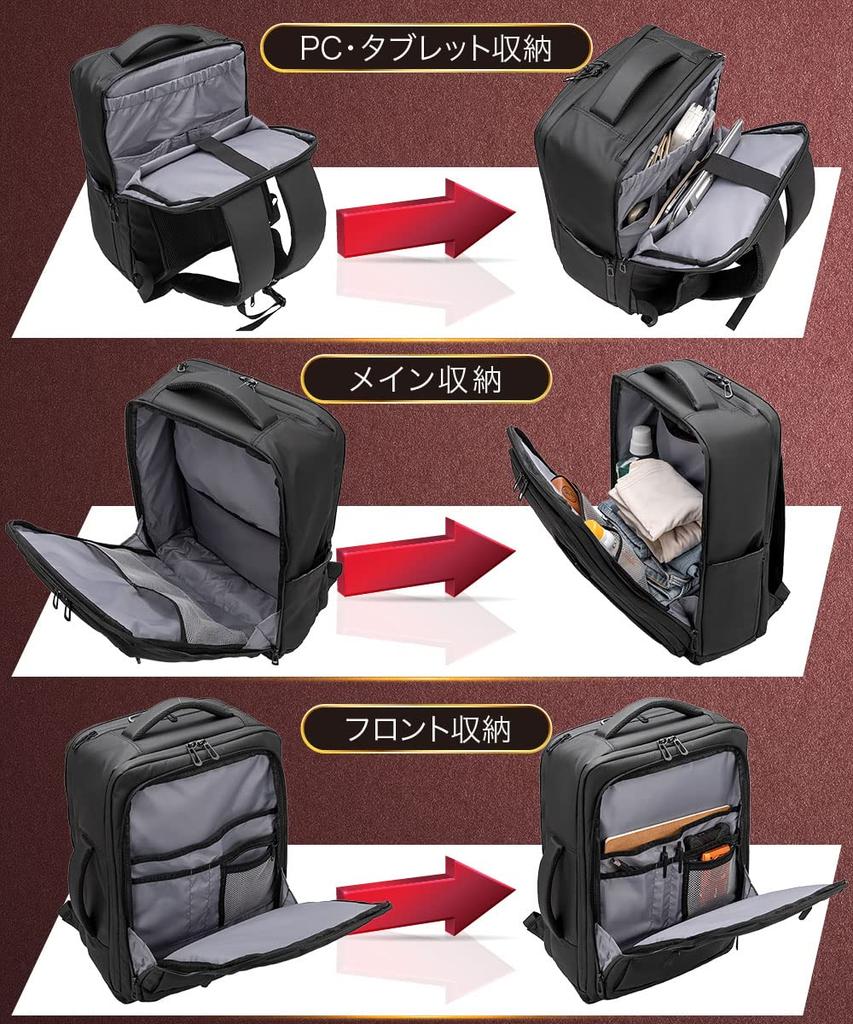 PC・タブレット収納

メイン収納

フロント収納