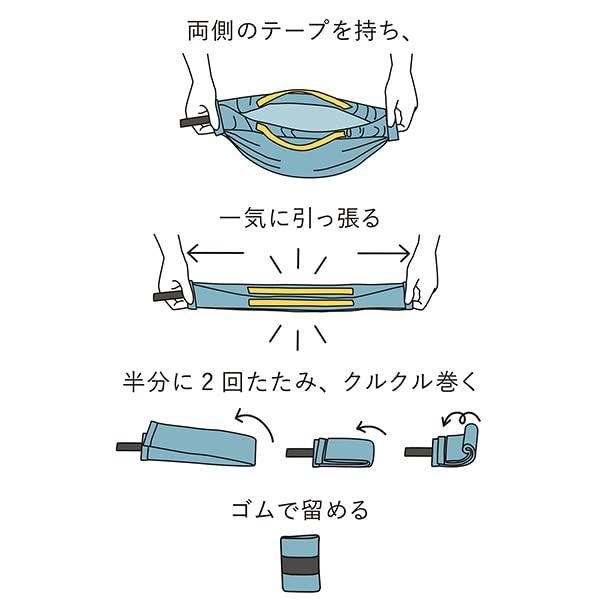 両側のテープを持ち、

一気に引っ張る

半分に２回たたみ、クルクル巻く

ゴムで留める