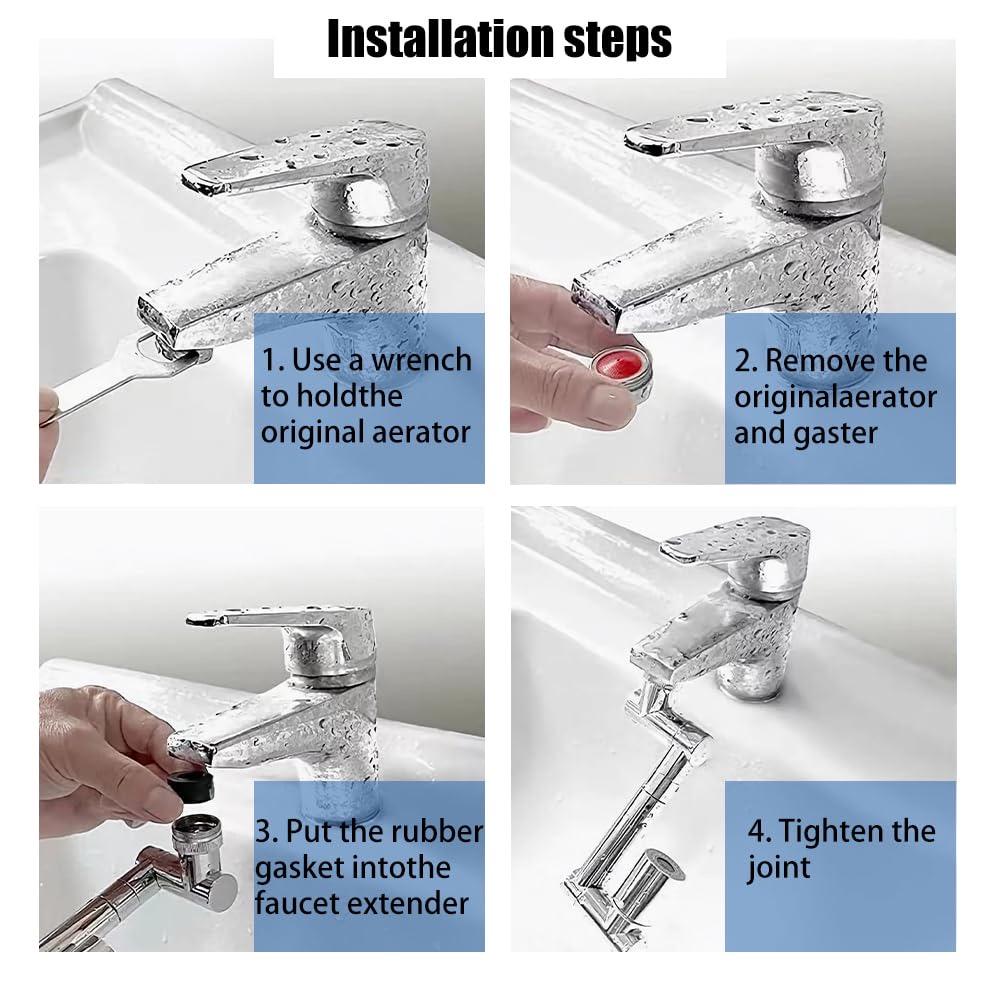 Installation steps

1. Use a wrench to holdthe original aerator

2. Remove the originalaerator and gaster

3. Put the rubber gasket intothe faucet extender

4. Tighten the joint