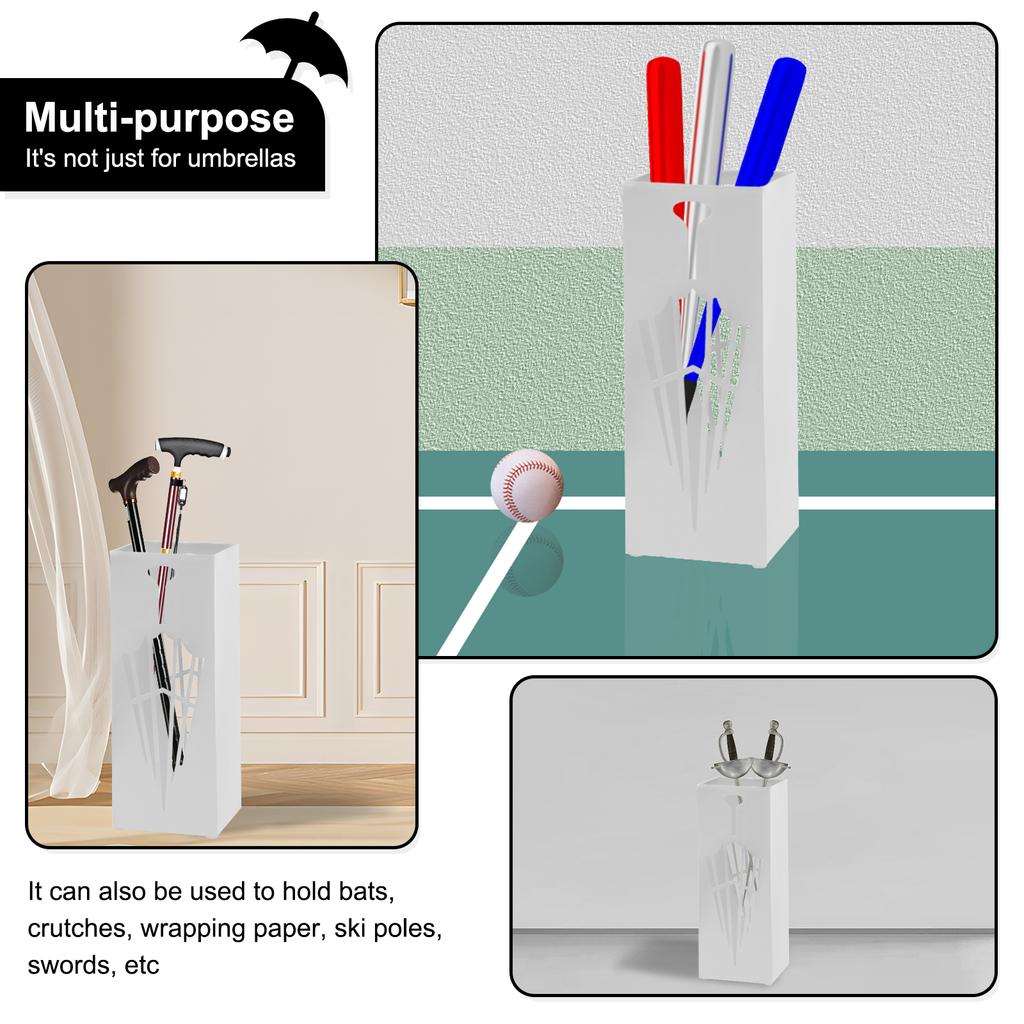 Multi-purpose
It's not just for umbrellas

It can also be used to hold bats, crutches, wrapping paper, ski poles, swords, etc