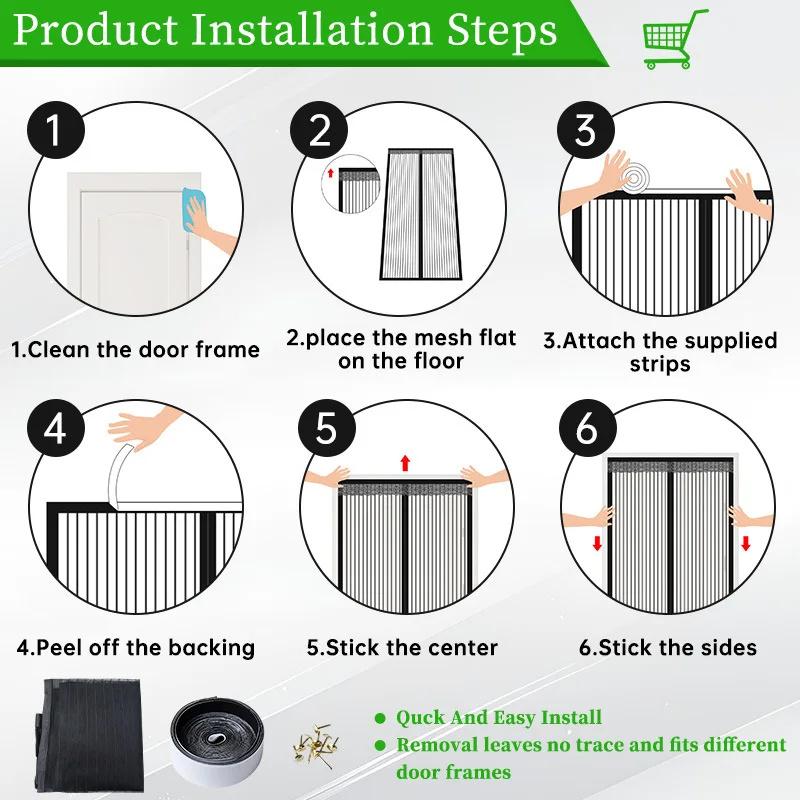 Product Installation Steps

1

2

3

1.Clean the door frame

2.place the mesh flat on the floor

3.Attach the supplied strips

4

5

6

4.Peel off the backing

5.Stick the center

6.Stick the sides

● Quck And Easy Install
● Removal leaves no trace and fits different door frames