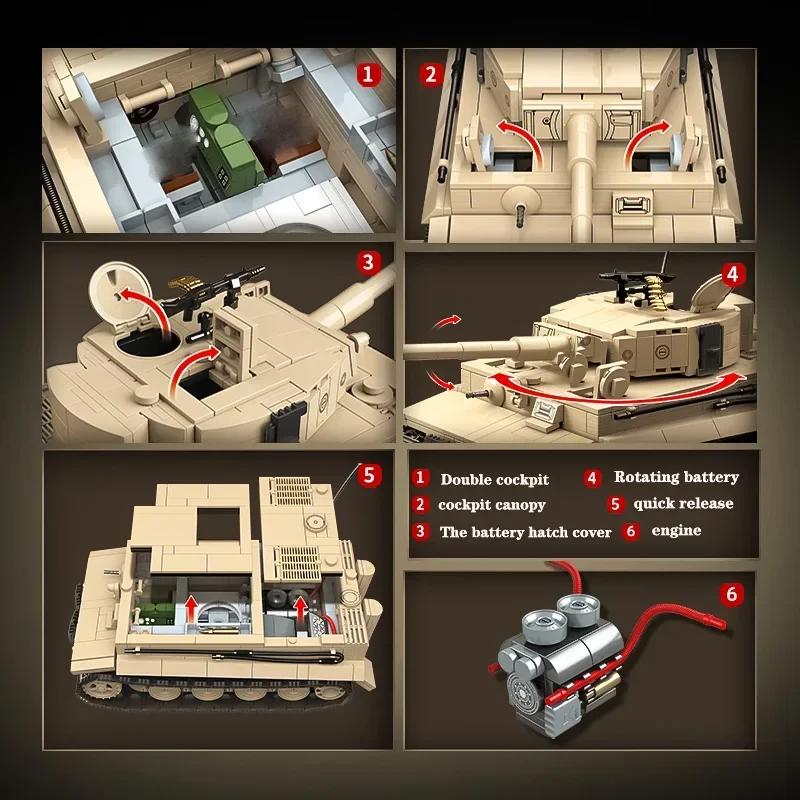 1

2

3

4

5

1 Double cockpit
2 cockpit canopy
3 The battery hatch cover
4 Rotating battery
5 quick release
6 engine

6