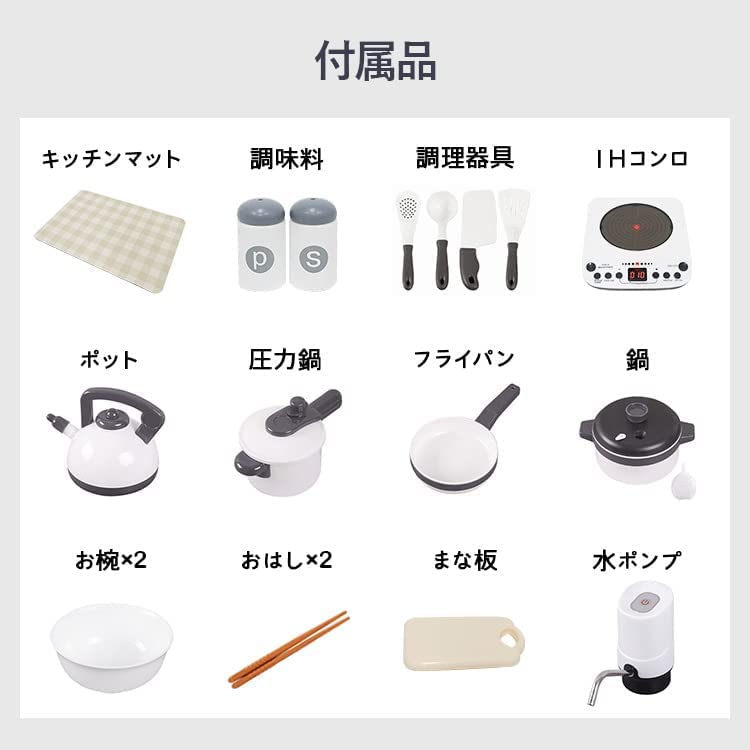 付属品

キッチンマット

調味料

p s

調理器具

IHコンロ

010

ポット

圧力鍋

フライパン

鍋

お椀×2

おはし×2

まな板

水ポンプ