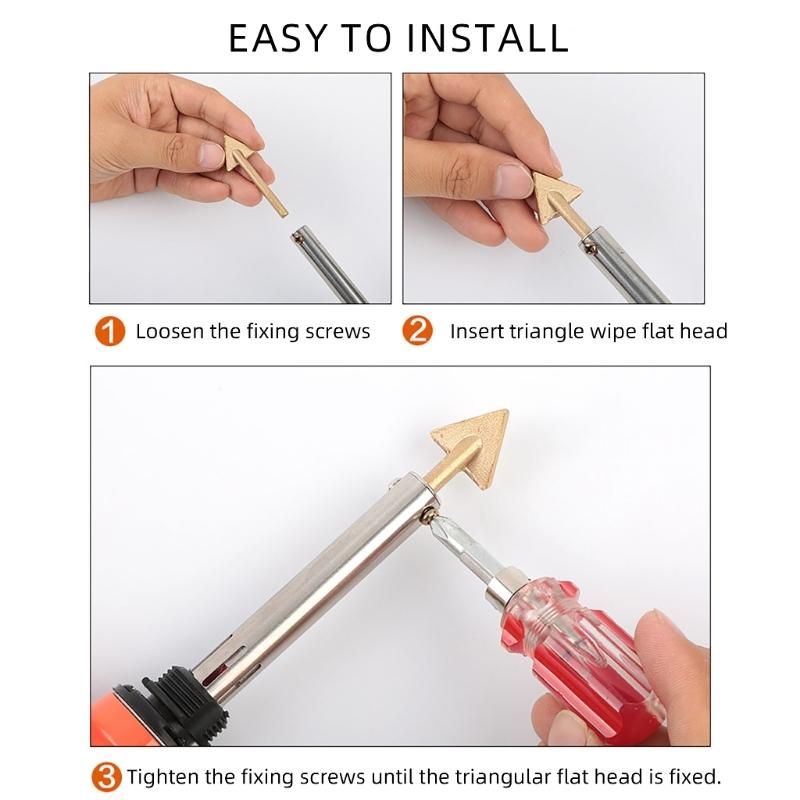 EASY TO INSTALL

1 Loosen the fixing screws

2 Insert triangle wipe flat head

3 Tighten the fixing screws until the triangular flat head is fixed.