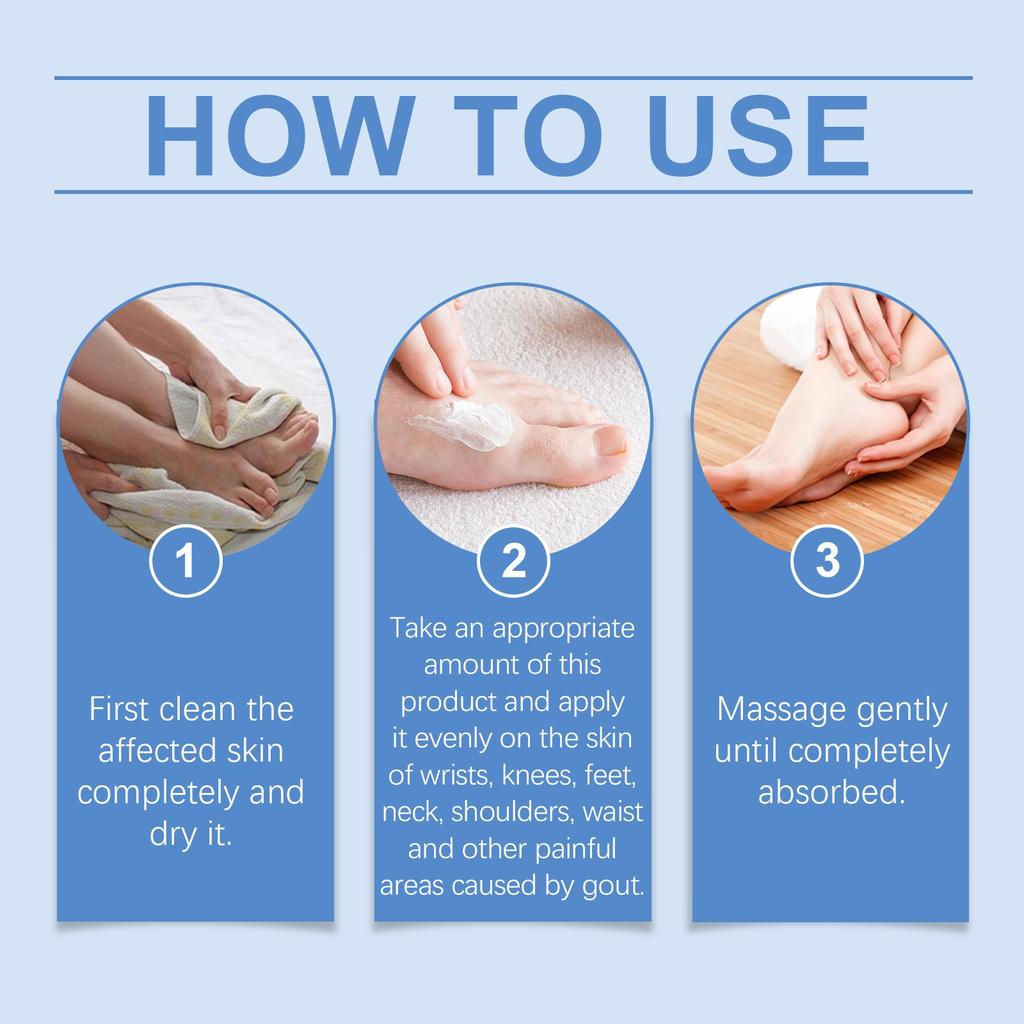 HOW TO USE

1

First clean the affected skin completely and dry it.

2

Take an appropriate amount of this product and apply it evenly on the skin of wrists, knees, feet, neck, shoulders, waist and other painful areas caused by gout.

3

Massage gently until completely absorbed.