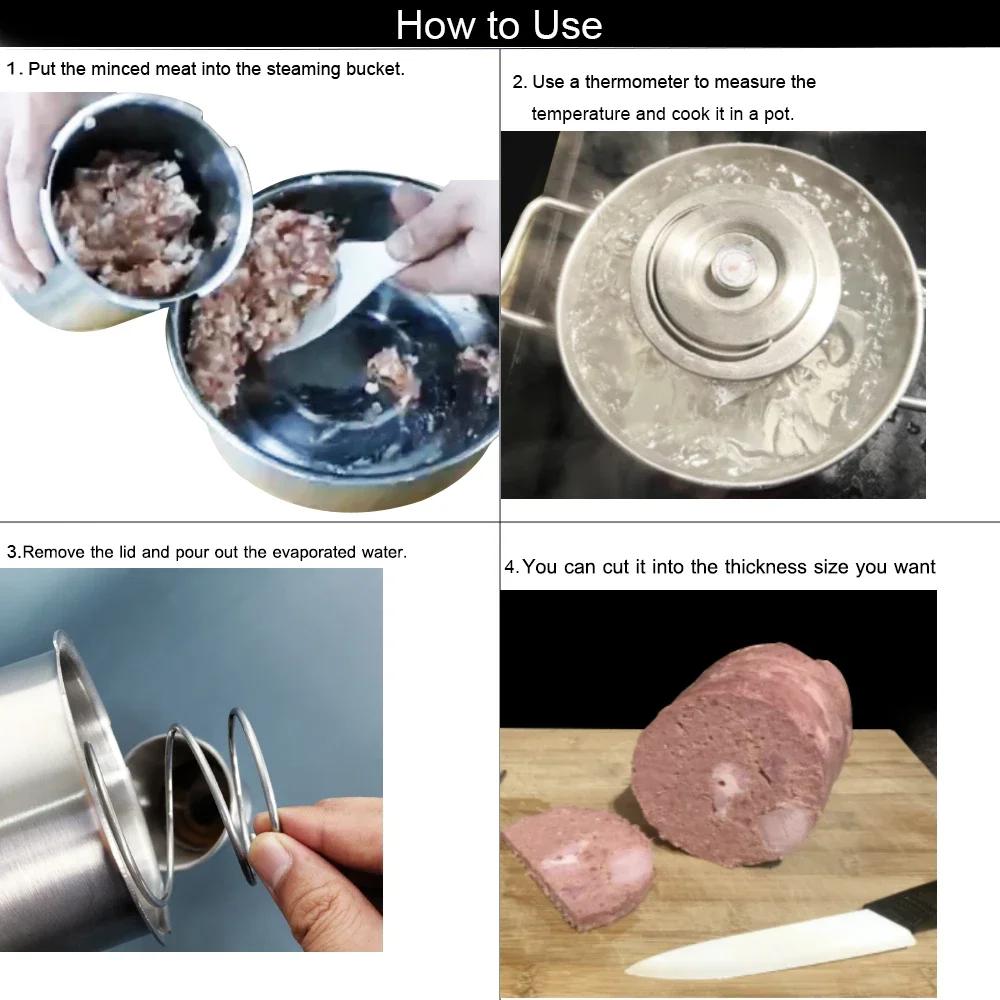 How to Use

1. Put the minced meat into the steaming bucket.

2. Use a thermometer to measure the temperature and cook it in a pot.

3.Remove the lid and pour out the evaporated water.

4.You can cut it into the thickness size you want