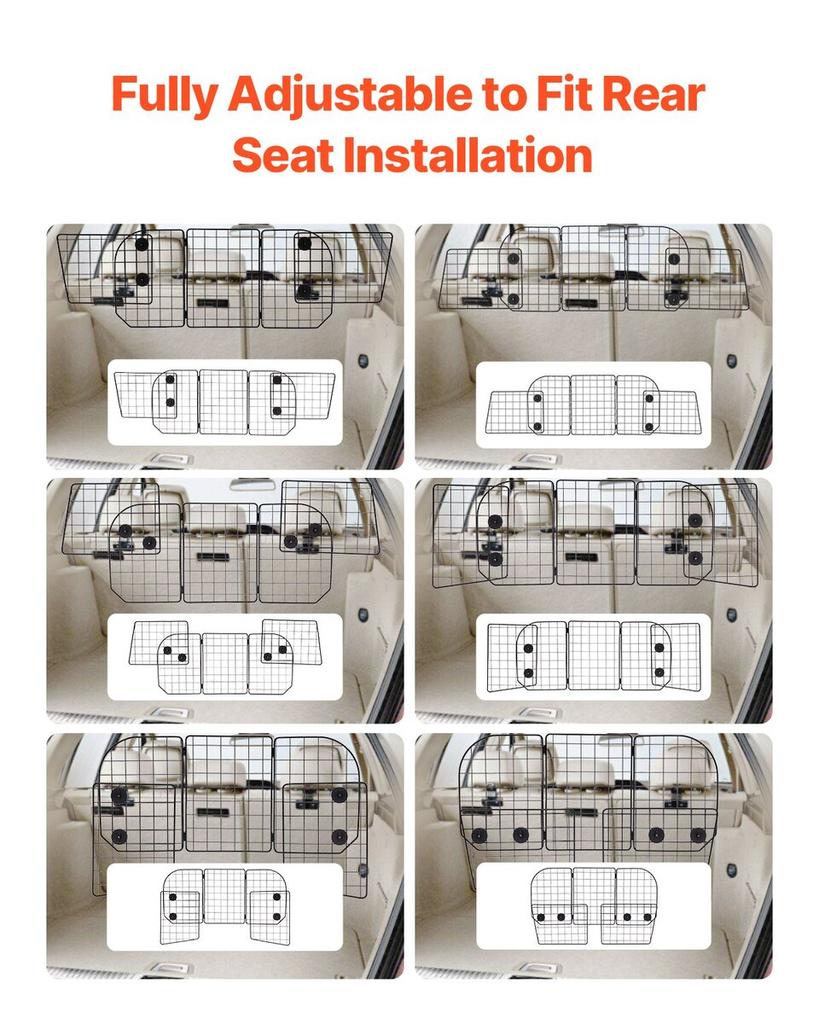 Fully Adjustable to Fit Rear Seat Installation