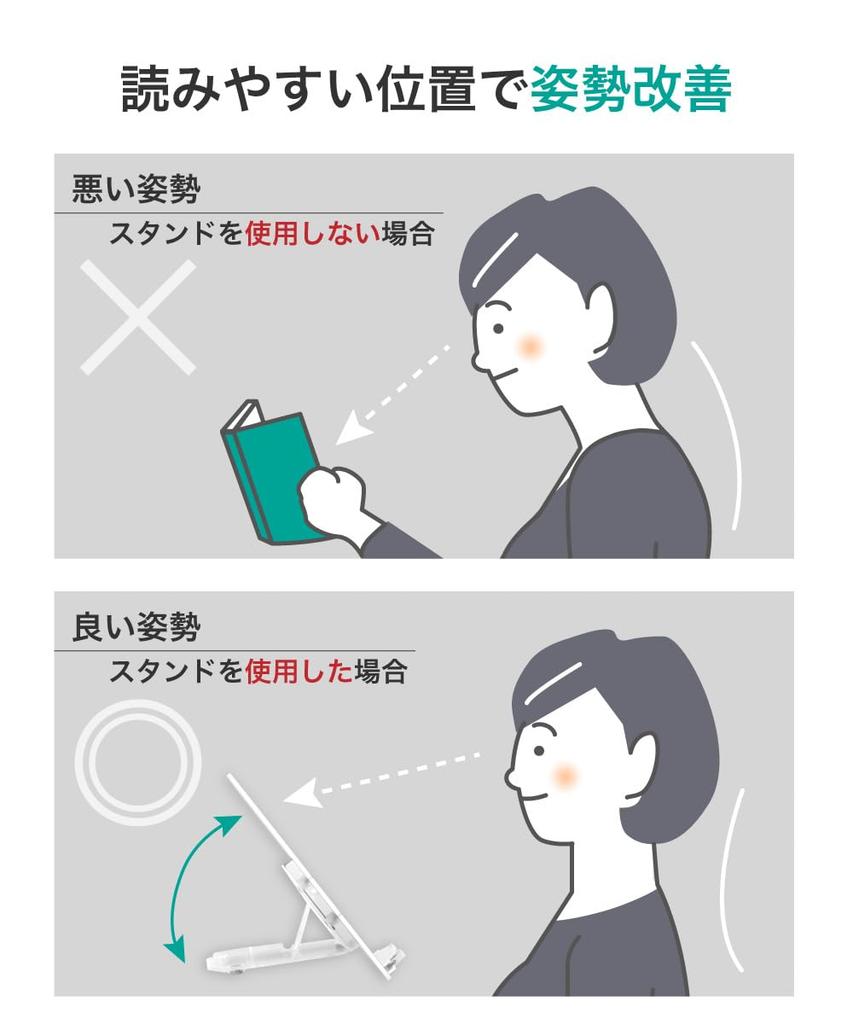 読みやすい位置で姿勢改善

悪い姿勢
スタンドを使用しない場合

良い姿勢
スタンドを使用した場合