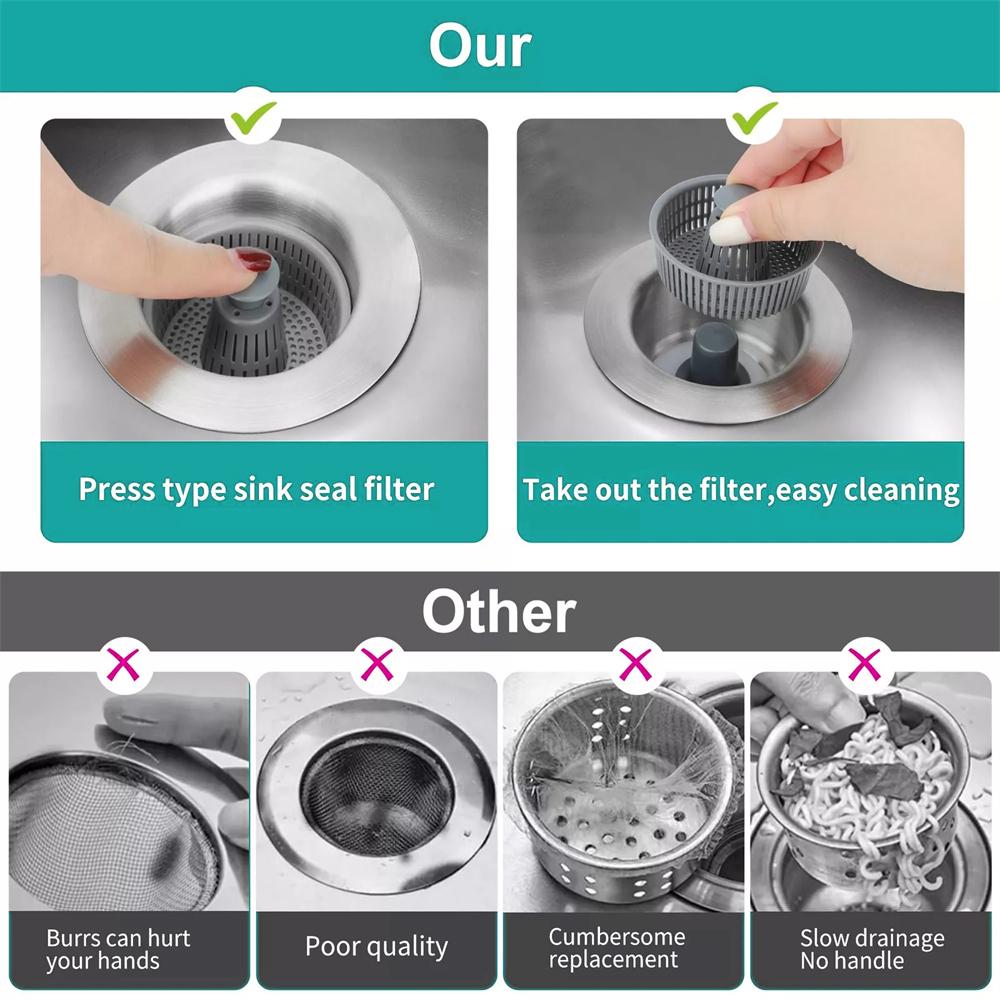 Our

Press type sink seal filter

Take out the filter,easy cleaning

Other

Burrs can hurt your hands

Poor quality

Cumbersome replacement

Slow drainage No handle