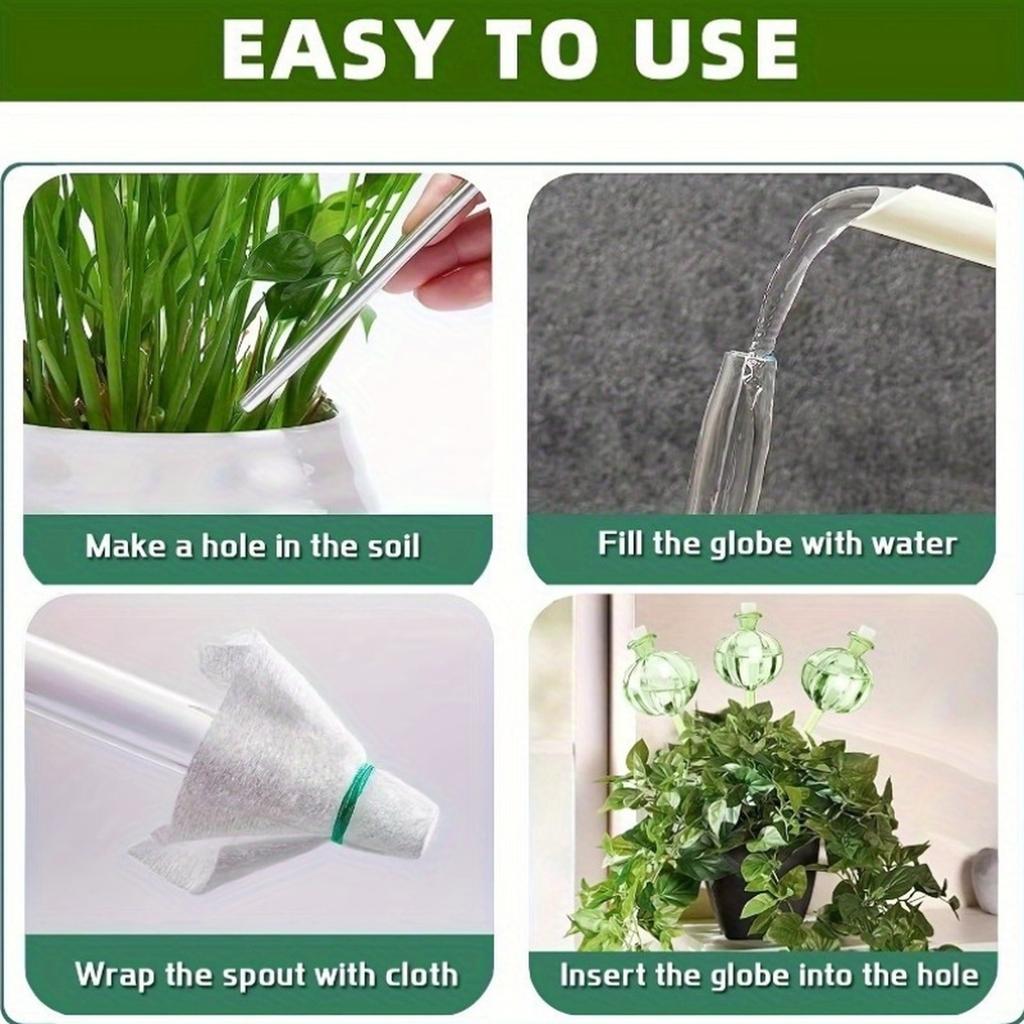 EASY TO USE

Make a hole in the soil

Fill the globe with water

Wrap the spout with cloth

Insert the globe into the hole