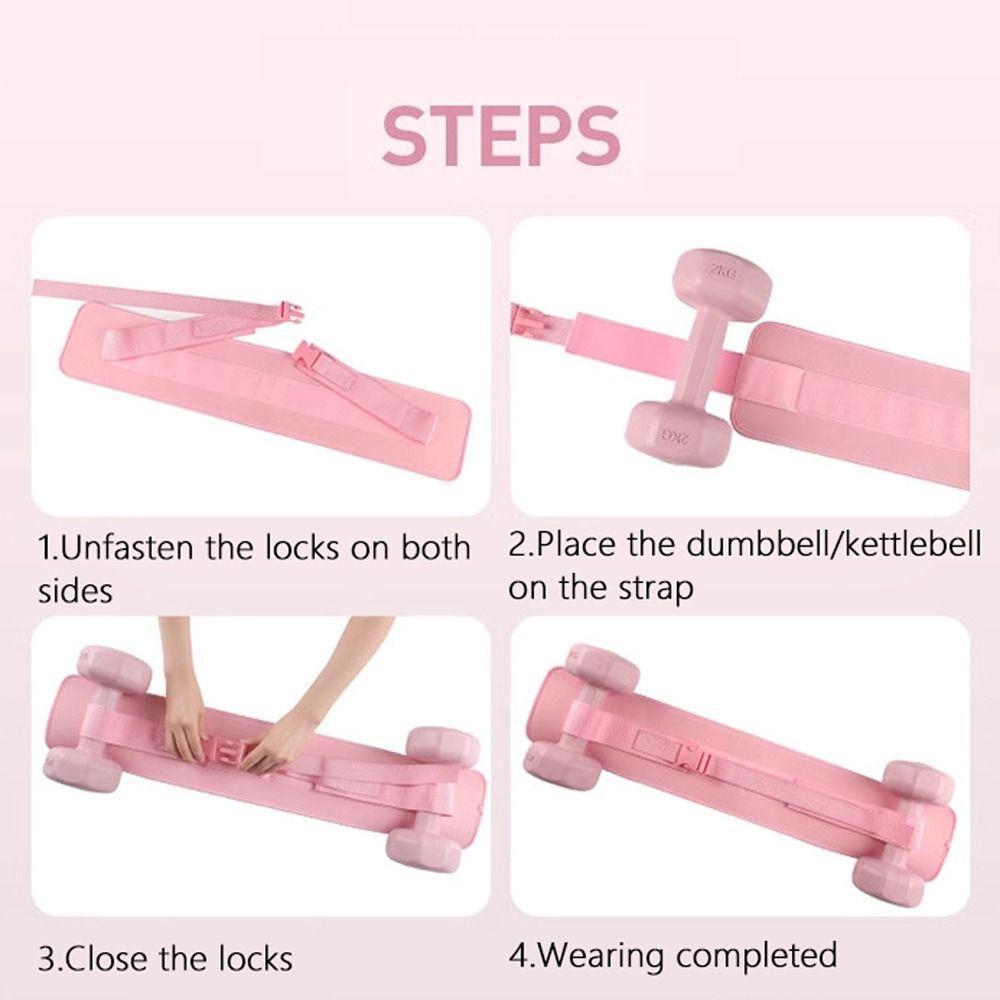 STEPS

2KG

2KG

1.Unfasten the locks on both sides

2.Place the dumbbell/kettlebell on the strap

3.Close the locks

4.Wearing completed