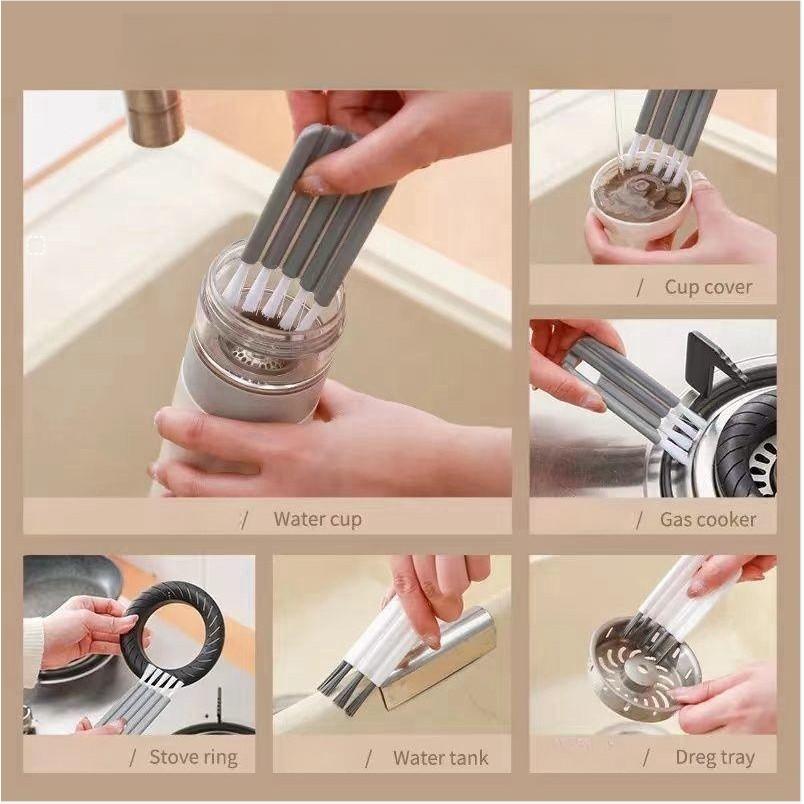 / Water cup

/ Cup cover

/ Gas cooker

/ Stove ring

/ Water tank

/ Dreg tray