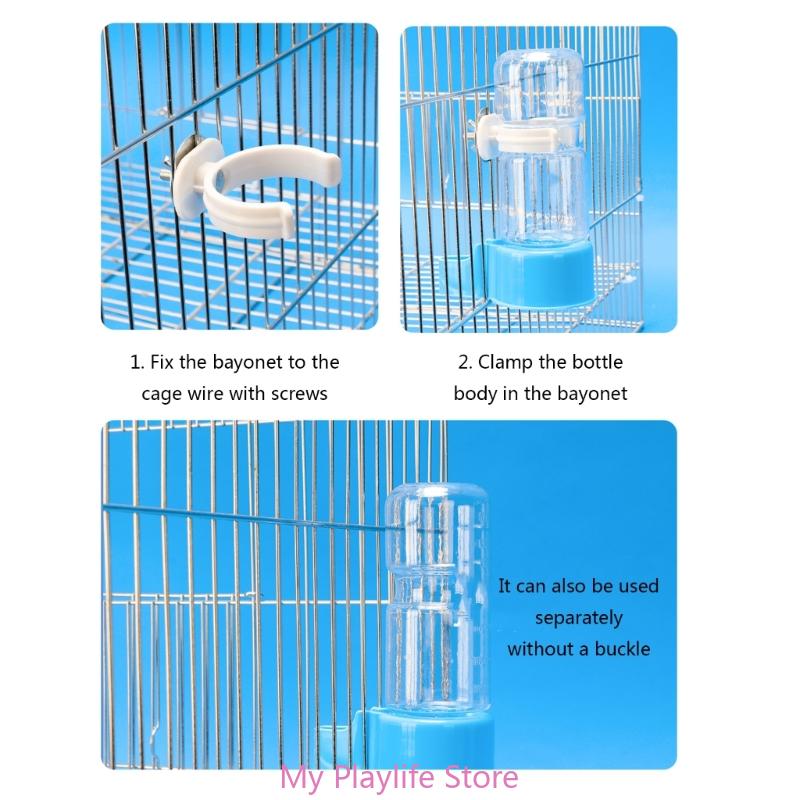 1. Fix the bayonet to the cage wire with screws

2. Clamp the bottle body in the bayonet

It can also be used separately without a buckle

My Playlife Store