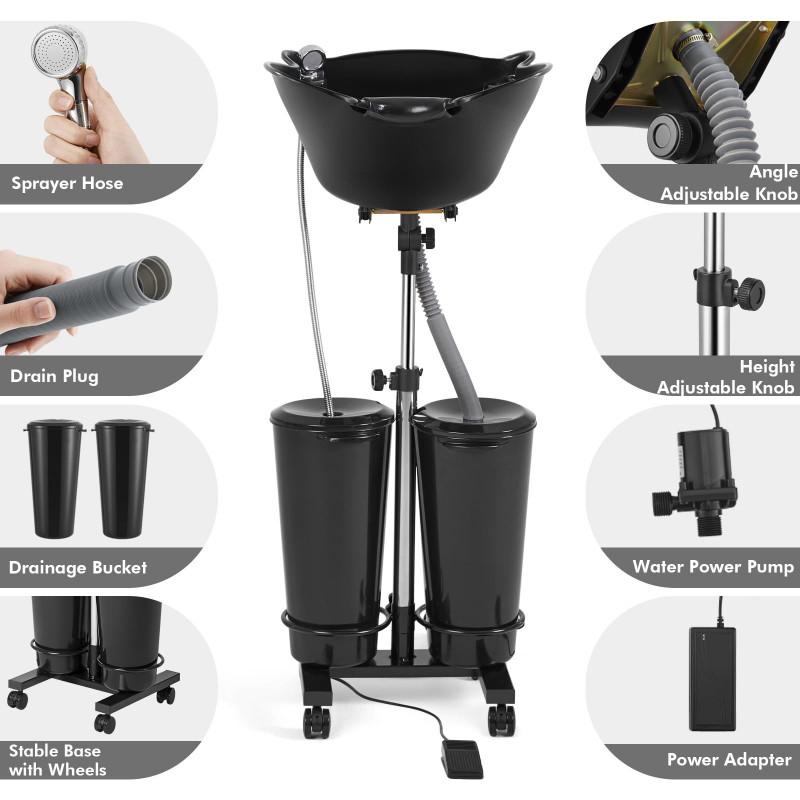 Sprayer Hose

Drain Plug

Drainage Bucket

Stable Base with Wheels

Angle Adjustable Knob

Height Adjustable Knob

Water Power Pump

Power Adapter