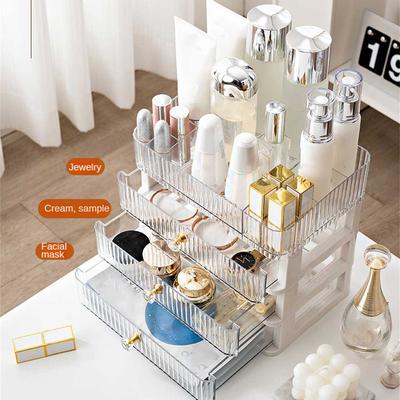 19

Jewelry

Cream, sample

Facial mask