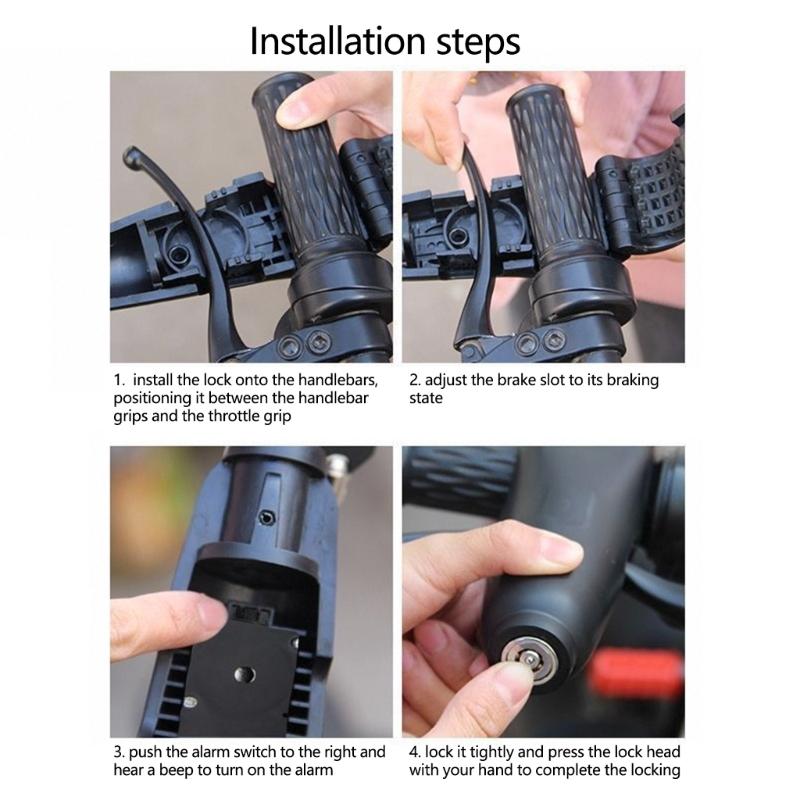 Installation steps

1. install the lock onto the handlebars, positioning it between the handlebar grips and the throttle grip

2. adjust the brake slot to its braking state

3. push the alarm switch to the right and hear a beep to turn on the alarm

4. lock it tightly and press the lock head with your hand to complete the locking