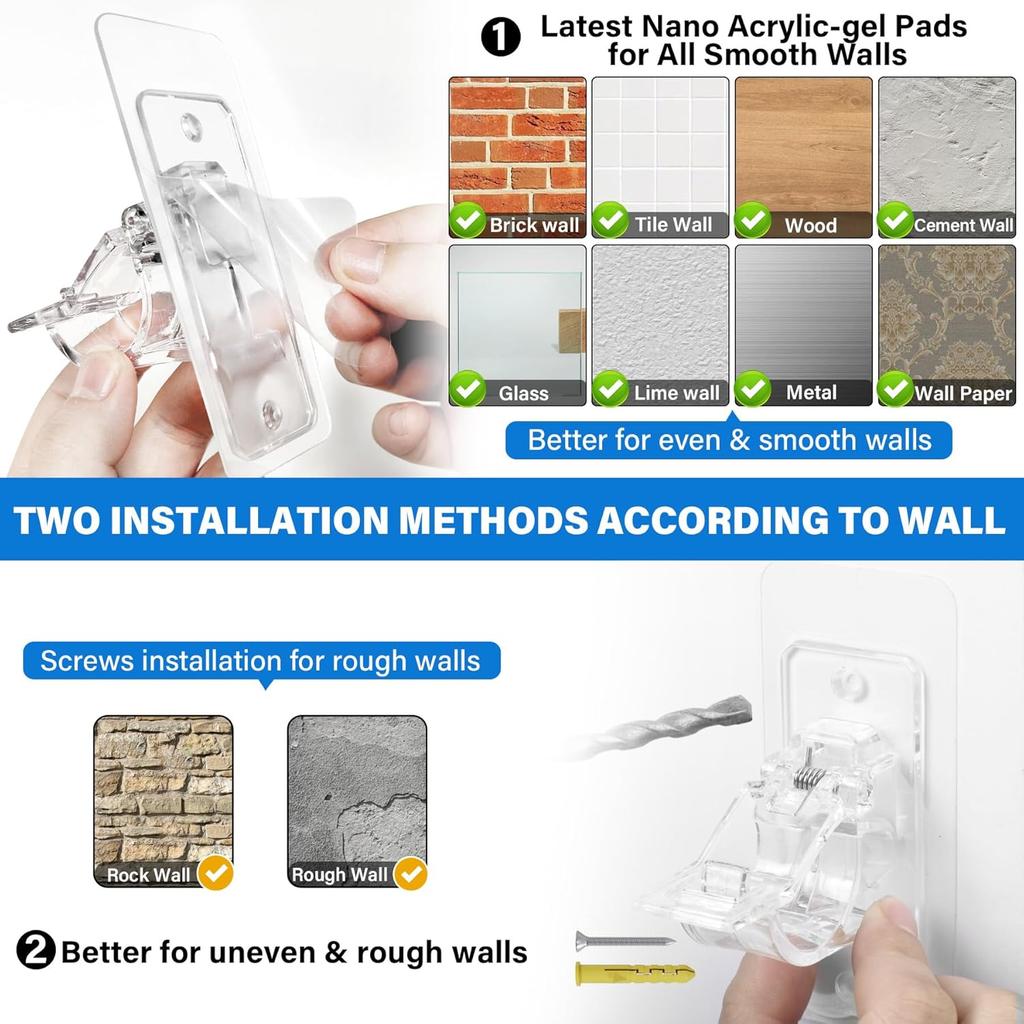 ❶ Latest Nano Acrylic-gel Pads for All Smooth Walls

Brick wall
Tile Wall
Wood
Cement Wall
Glass
Lime wall
Metal
Wall Paper

Better for even & smooth walls

TWO INSTALLATION METHODS ACCORDING TO WALL

Screws installation for rough walls

Rock Wall
Rough Wall

❷ Better for uneven & rough walls