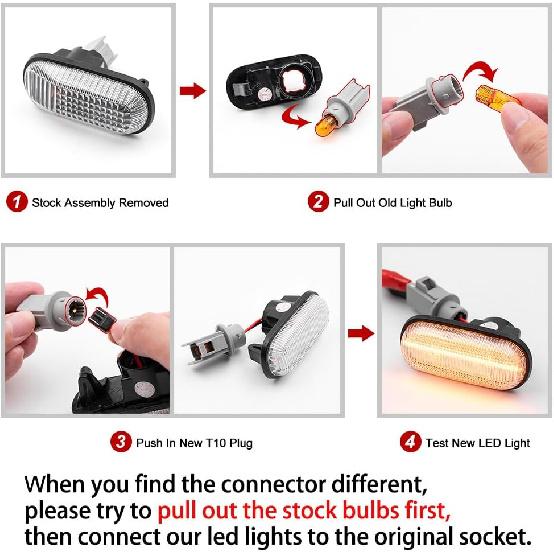 1 Stock Assembly Removed

2 Pull Out Old Light Bulb

3 Push In New T10 Plug

4 Test New LED Light

When you find the connector different, please try to pull out the stock bulbs first, then connect our led lights to the original socket.