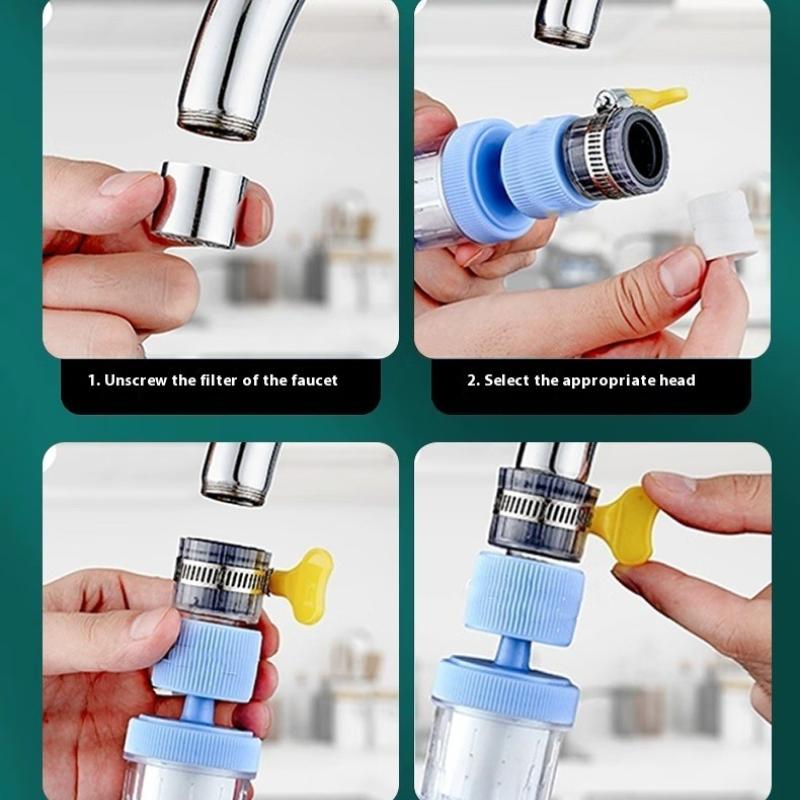 1. Unscrew the filter of the faucet

2. Select the appropriate head