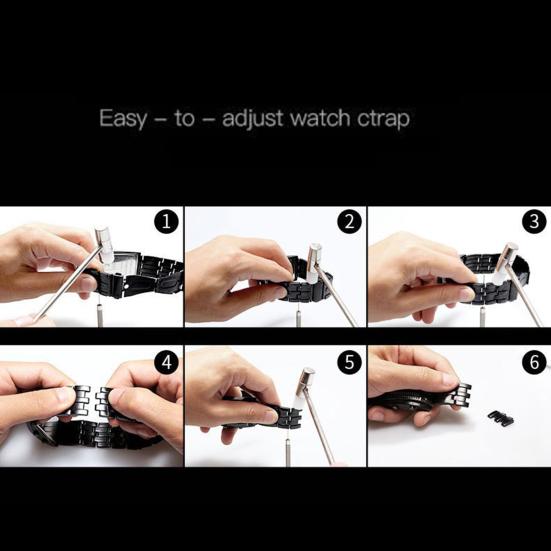 Easy – to – adjust watch ctrap

1

2

3

4

5

6