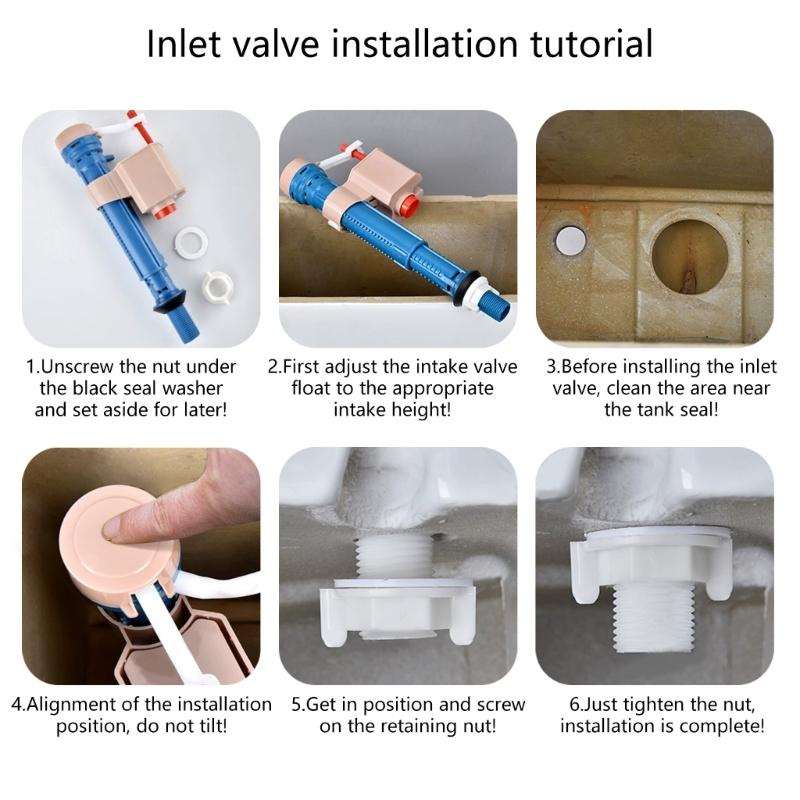 Inlet valve installation tutorial

1.Unscrew the nut under the black seal washer and set aside for later!

2.First adjust the intake valve float to the appropriate intake height!

3.Before installing the inlet valve, clean the area near the tank seal!

4.Alignment of the installation position, do not tilt!

5.Get in position and screw on the retaining nut!

6.Just tighten the nut, installation is complete!