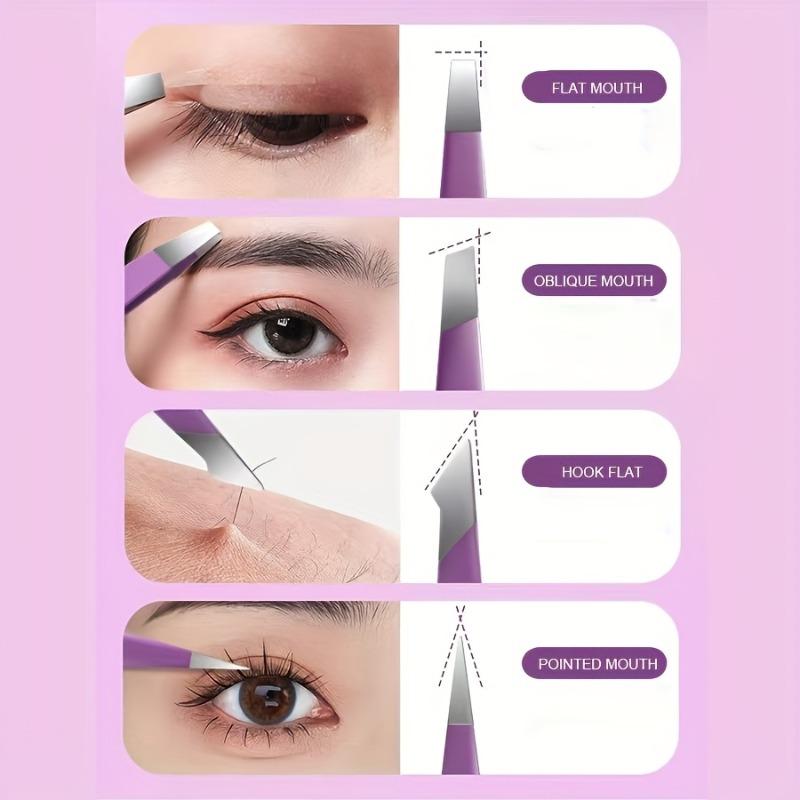 FLAT MOUTH

OBLIQUE MOUTH

HOOK FLAT

POINTED MOUTH