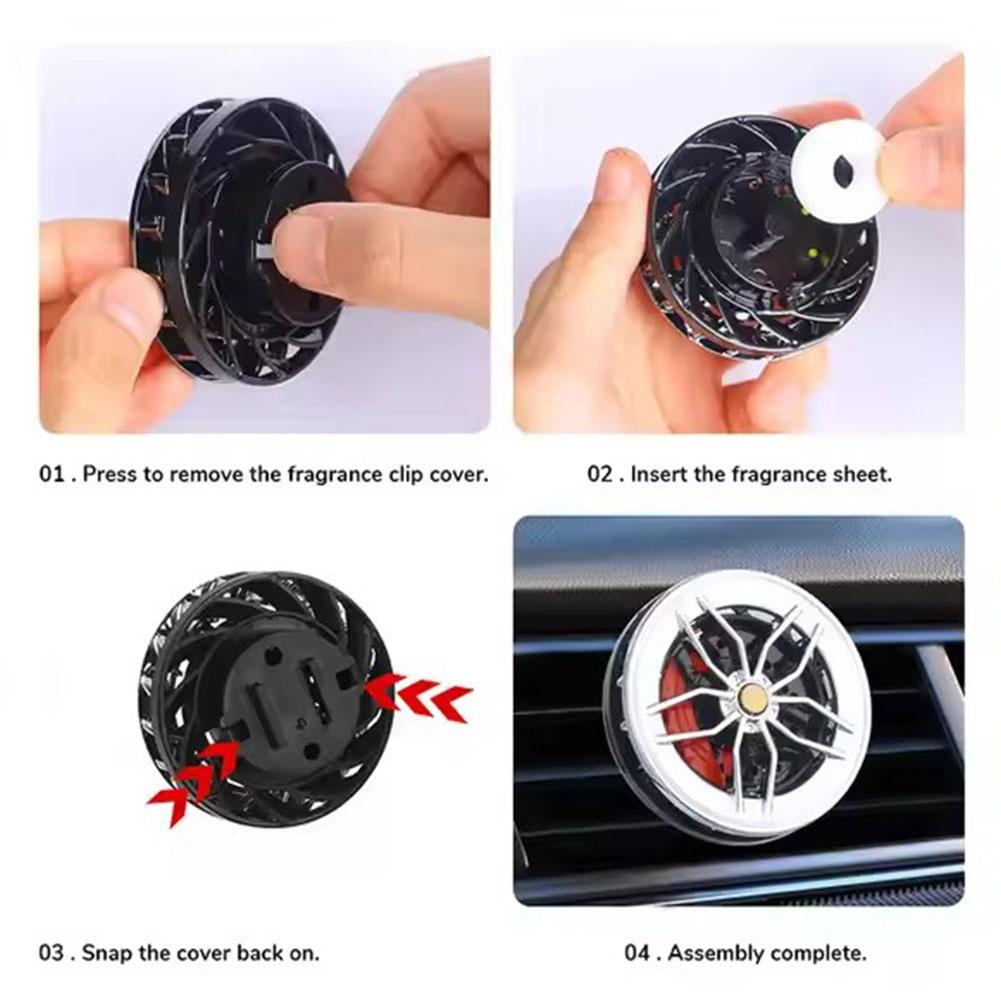 01 . Press to remove the fragrance clip cover.

02 . Insert the fragrance sheet.

03 . Snap the cover back on.

04 . Assembly complete.