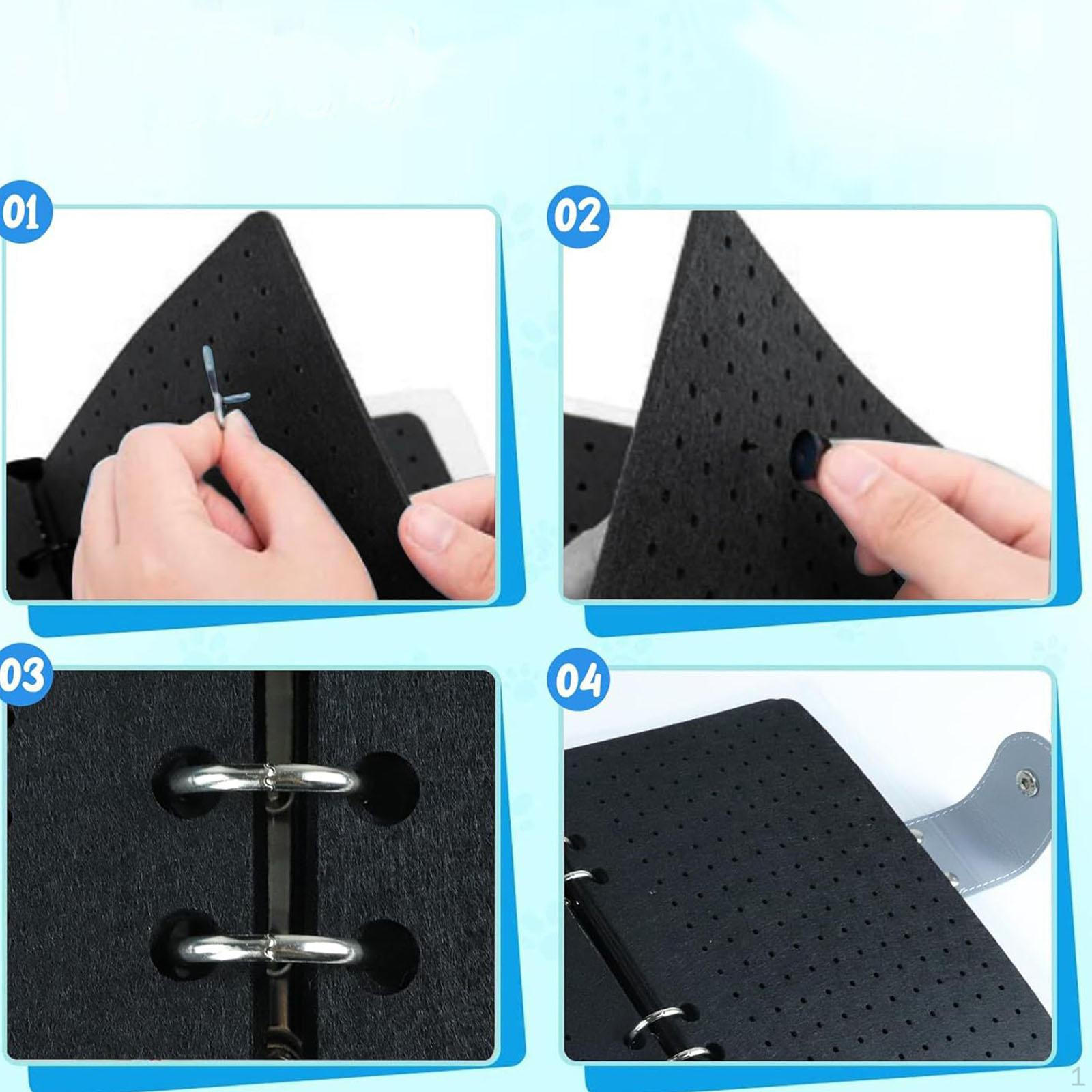 01

02

03

04

1