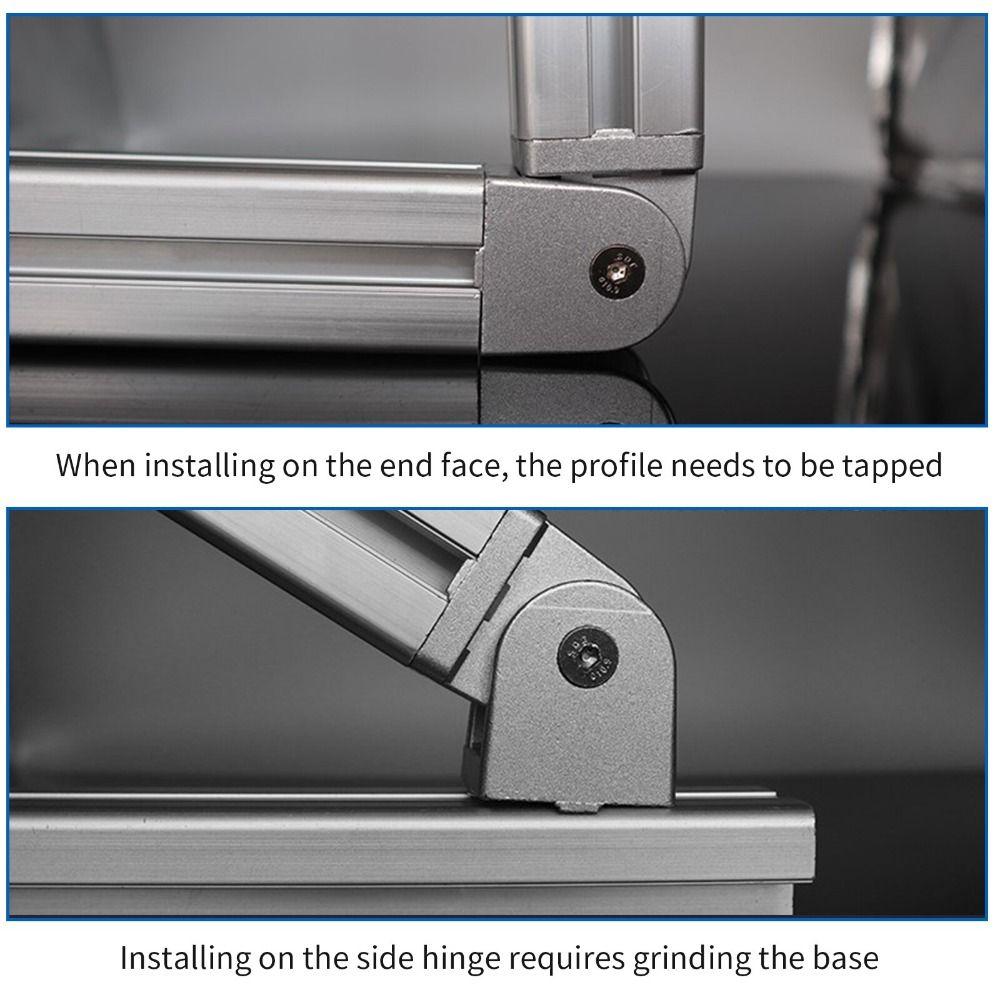 When installing on the end face, the profile needs to be tapped

Installing on the side hinge requires grinding the base