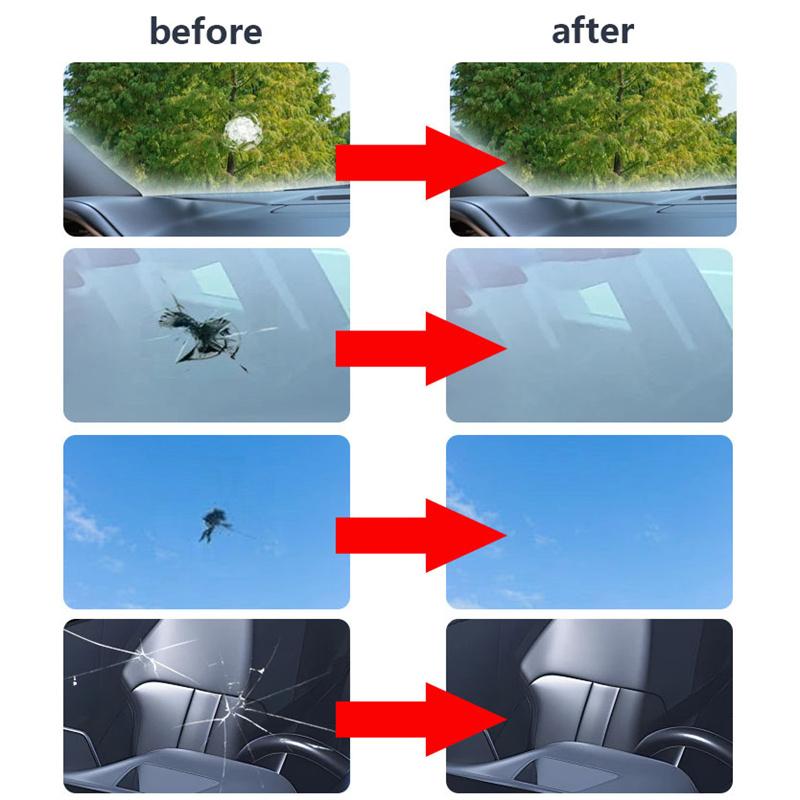 before

after