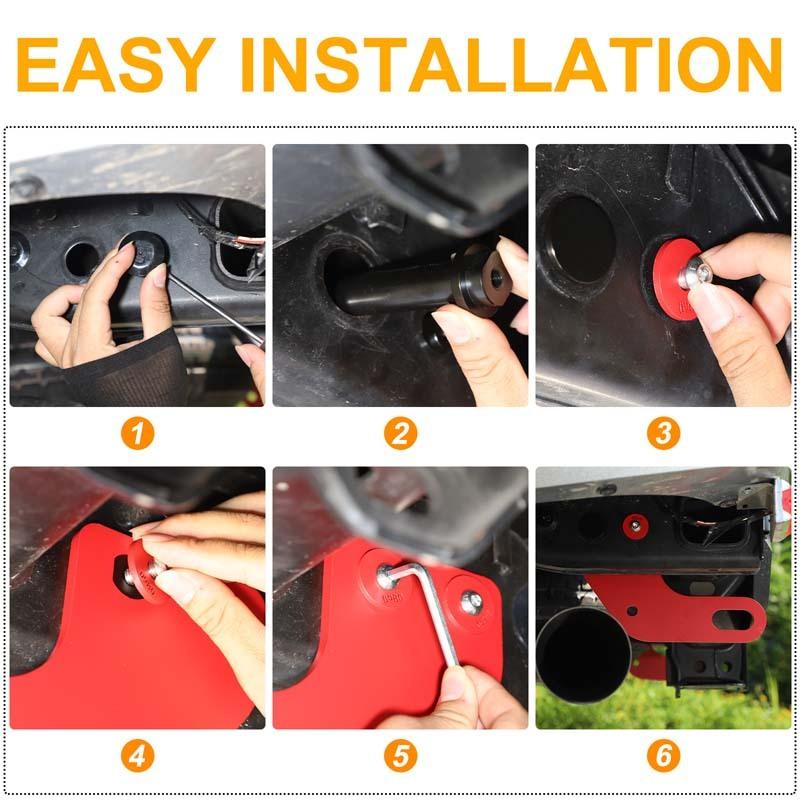 EASY INSTALLATION

1

2

3

4

5

6