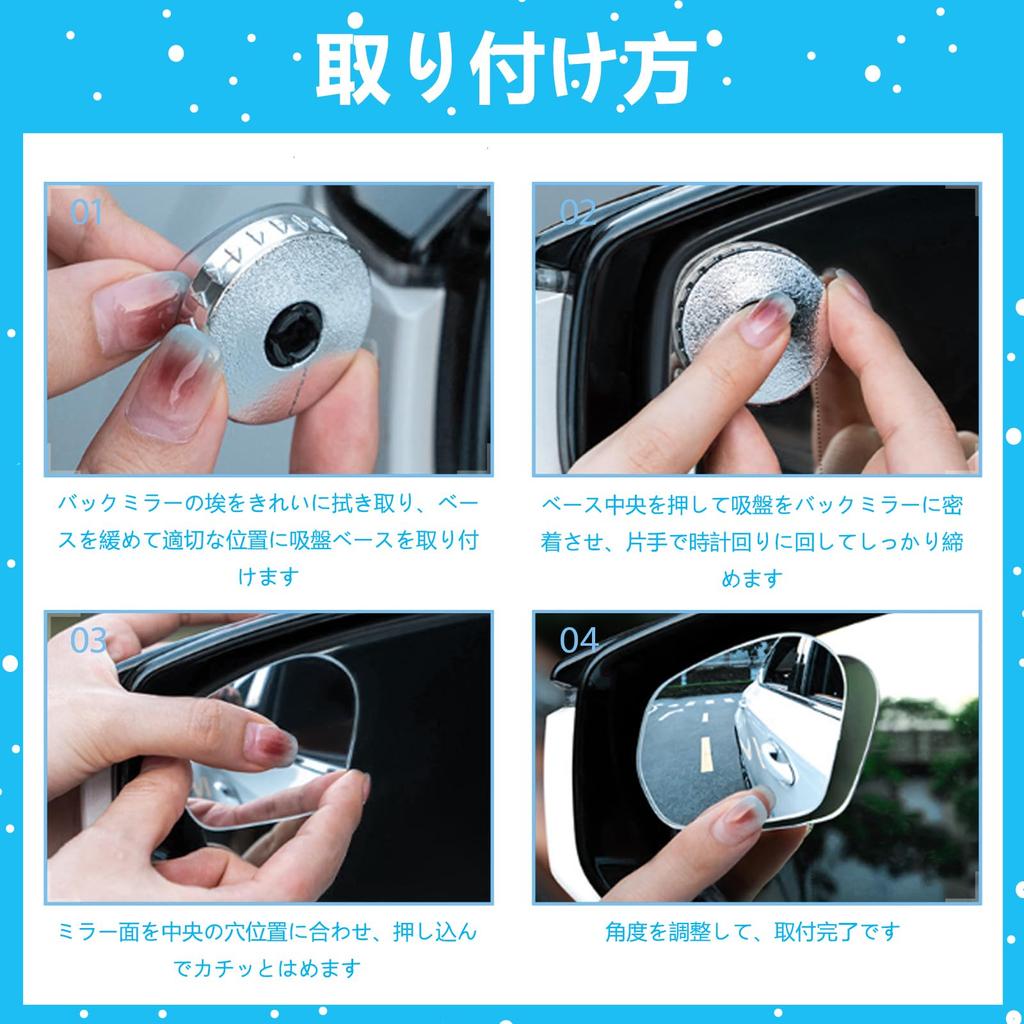 取り付け方

01

バックミラーの埃をきれいに拭き取り、ベースを緩めて適切な位置に吸盤ベースを取り付けます

02

ベース中央を押して吸盤をバックミラーに密着させ、片手で時計回りに回してしっかり締めます

03

ミラー面を中央の穴位置に合わせ、押し込んでカチッとはめます

04

角度を調整して、取付完了です