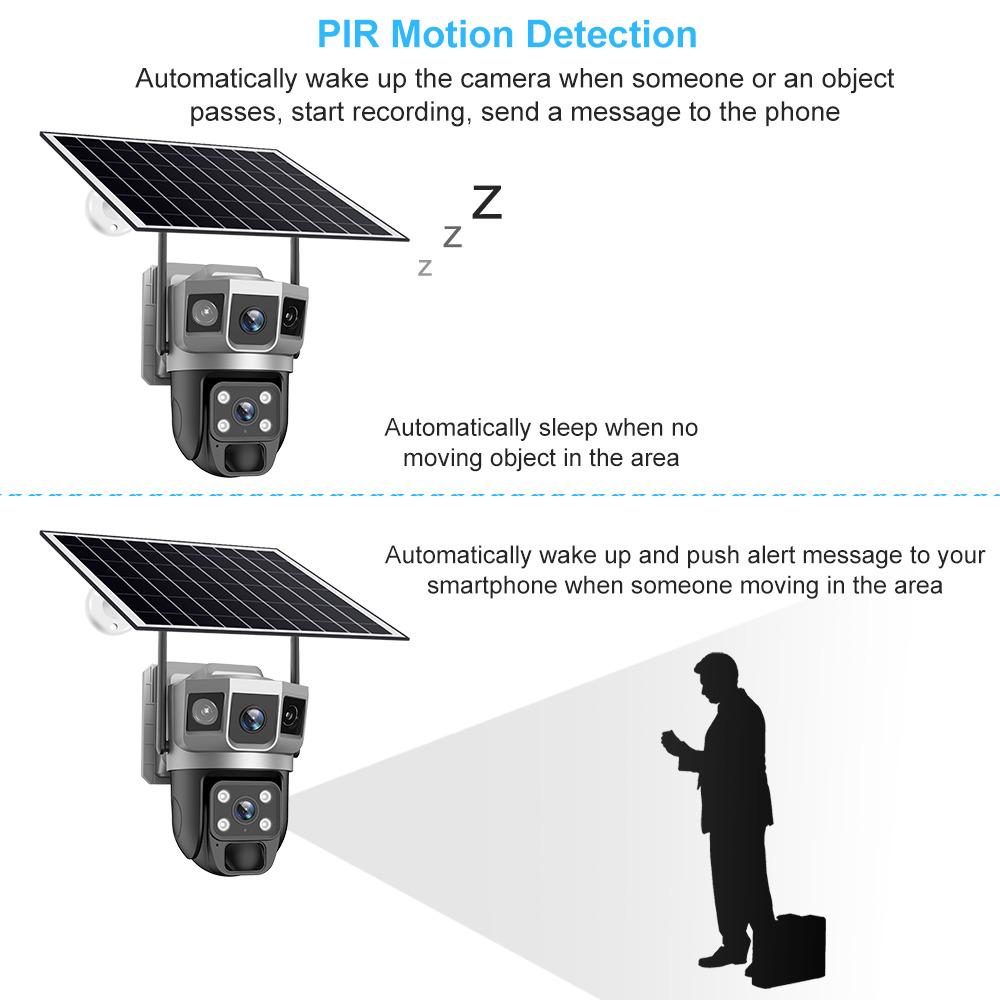 PIR Motion Detection

Automatically wake up the camera when someone or an object passes, start recording, send a message to the phone

z z Z

Automatically sleep when no moving object in the area

Automatically wake up and push alert message to your smartphone when someone moving in the area