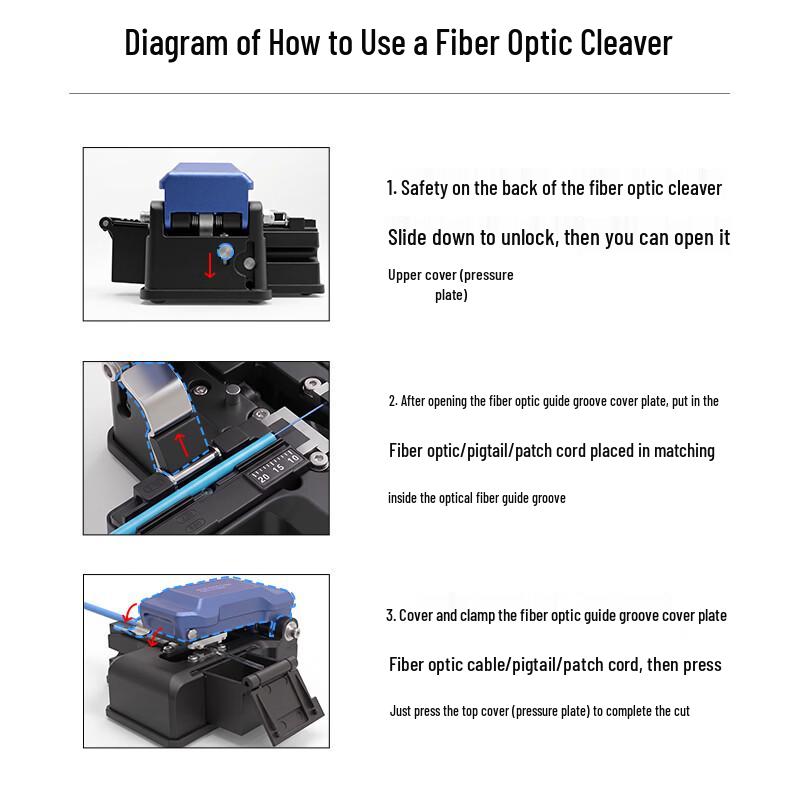 Diagram of How to Use a Fiber Optic Cleaver

1. Safety on the back of the fiber optic cleaver

Slide down to unlock, then you can open it

Upper cover (pressure plate)

20 15 10

2. After opening the fiber optic guide groove cover plate, put in the

Fiber optic/pigtail/patch cord placed in matching

inside the optical fiber guide groove

3. Cover and clamp the fiber optic guide groove cover plate

Fiber optic cable/pigtail/patch cord, then press

Just press the top cover (pressure plate) to complete the cut