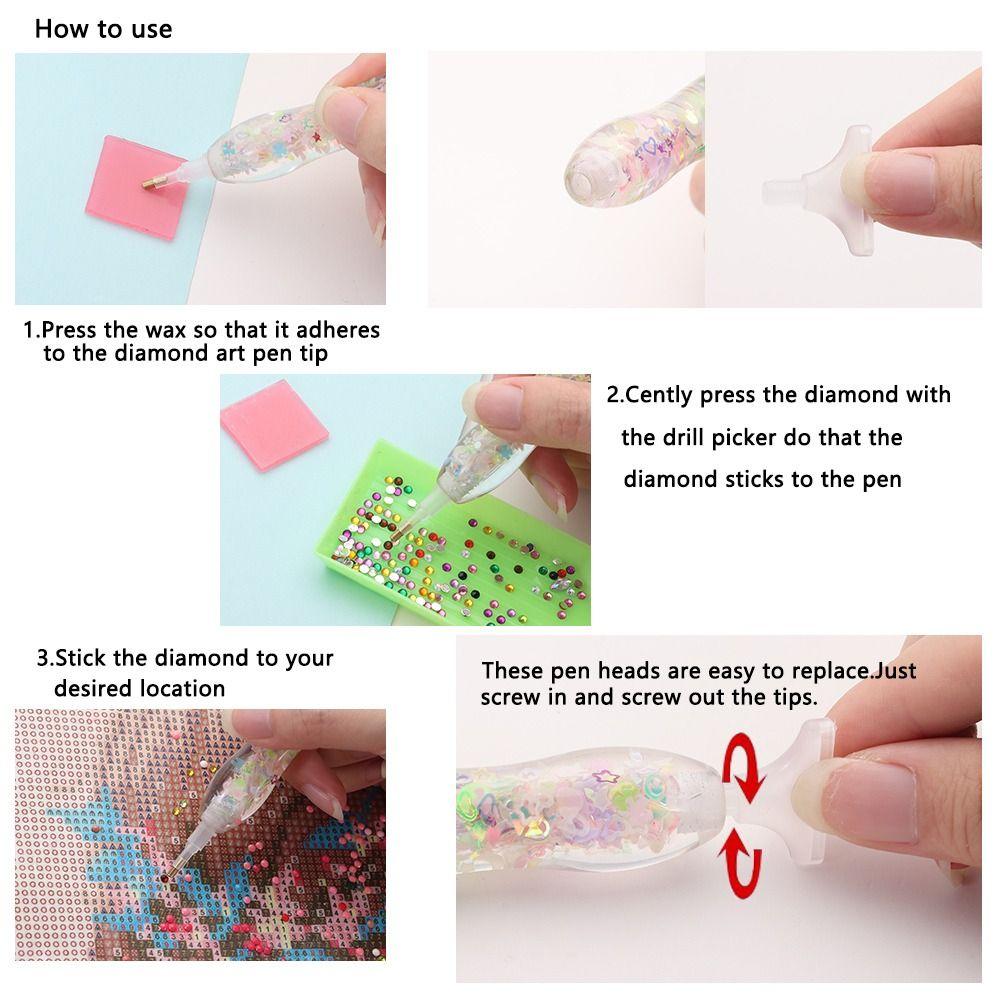 How to use

1.Press the wax so that it adheres to the diamond art pen tip

2.Cently press the diamond with the drill picker do that the diamond sticks to the pen

3.Stick the diamond to your desired location

These pen heads are easy to replace.Just screw in and screw out the tips.