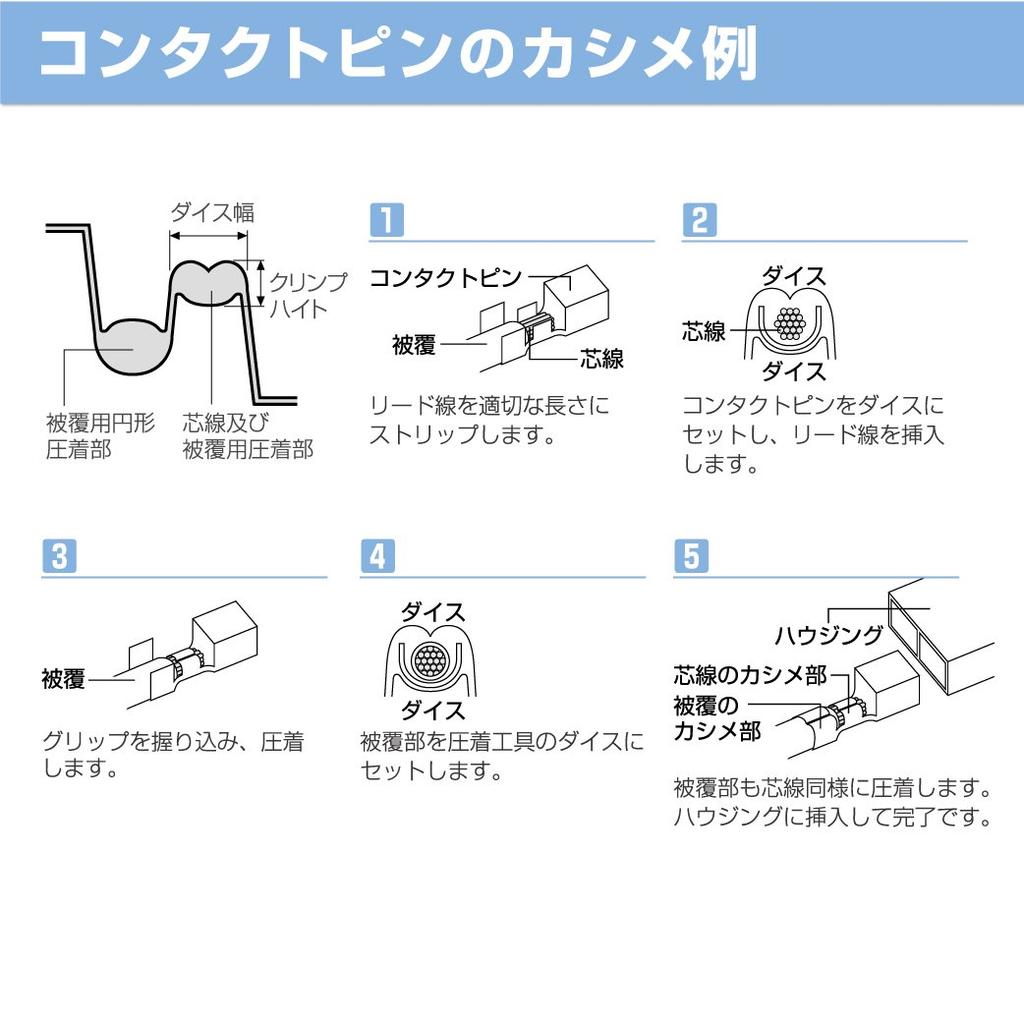 コンタクトピンのカシメ例

ダイス幅
クリンプハイト
被覆用円形圧着部
芯線及び被覆用圧着部

1
コンタクトピン
被覆
芯線
リード線を適切な長さにストリップします。

2
ダイス
芯線
ダイス
コンタクトピンをダイスにセットし、リード線を挿入します。

3
被覆
グリップを握り込み、圧着します。

4
ダイス
ダイス
被覆部を圧着工具のダイスにセットします。

5
ハウジング
芯線のカシメ部
被覆のカシメ部
被覆部も芯線同様に圧着します。ハウジングに挿入して完了です。