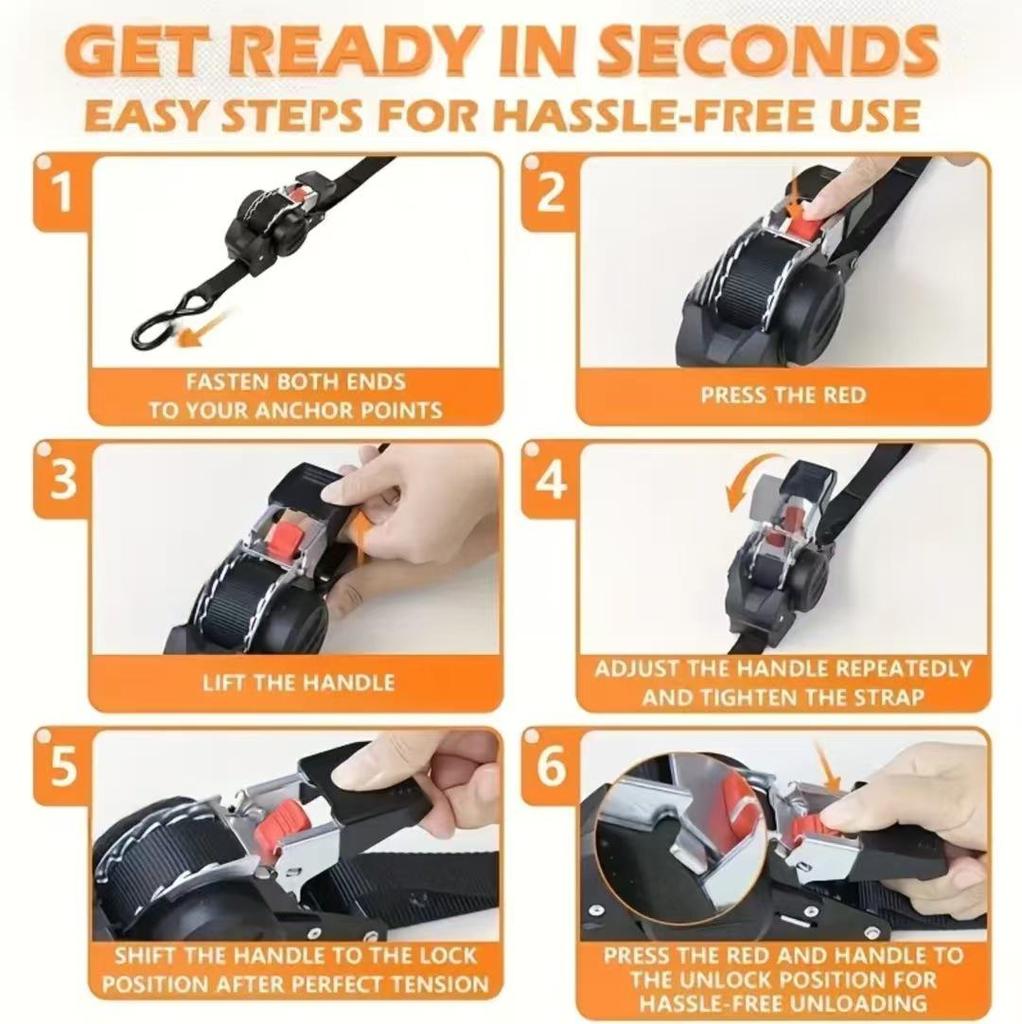 GET READY IN SECONDS
EASY STEPS FOR HASSLE-FREE USE

1
FASTEN BOTH ENDS TO YOUR ANCHOR POINTS

2
PRESS THE RED

3
LIFT THE HANDLE

4
ADJUST THE HANDLE REPEATEDLY AND TIGHTEN THE STRAP

5
SHIFT THE HANDLE TO THE LOCK POSITION AFTER PERFECT TENSION

6
PRESS THE RED AND HANDLE TO THE UNLOCK POSITION FOR HASSLE-FREE UNLOADING