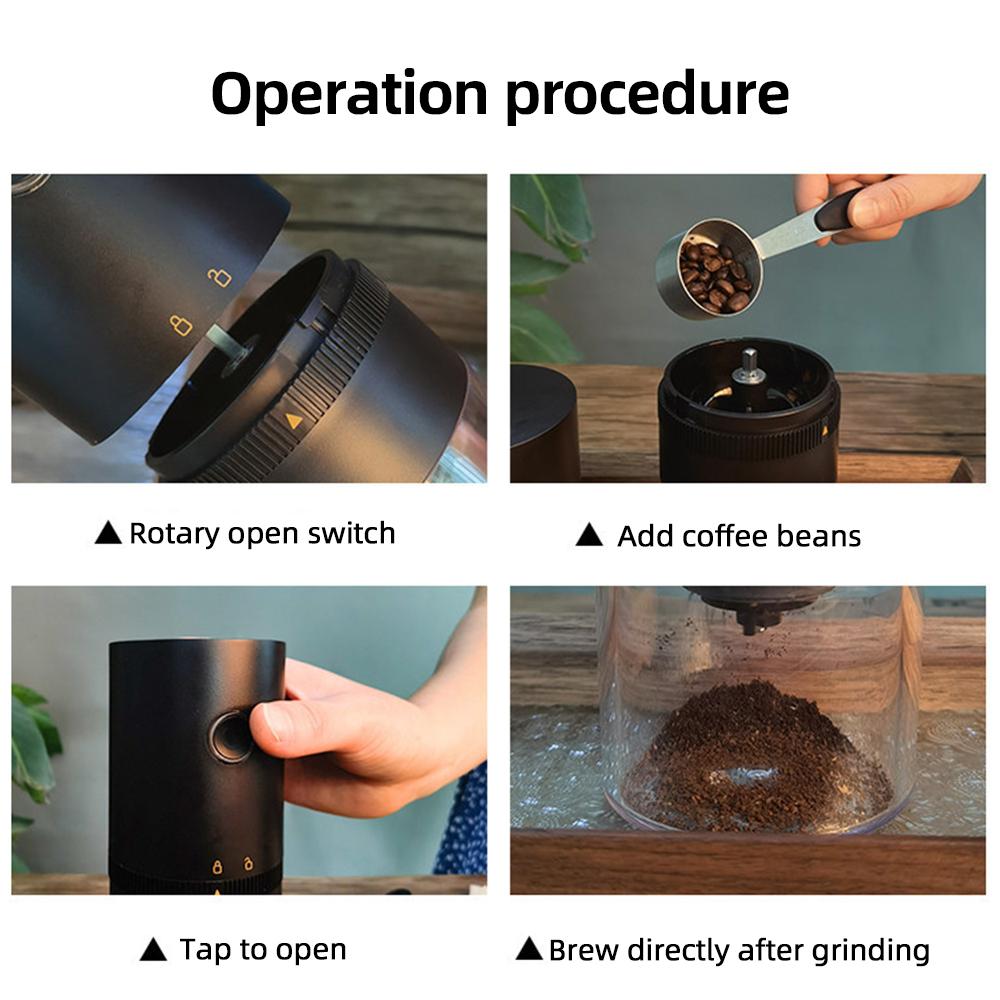 Operation procedure

▲ Rotary open switch

▲ Add coffee beans

▲ Tap to open

▲ Brew directly after grinding