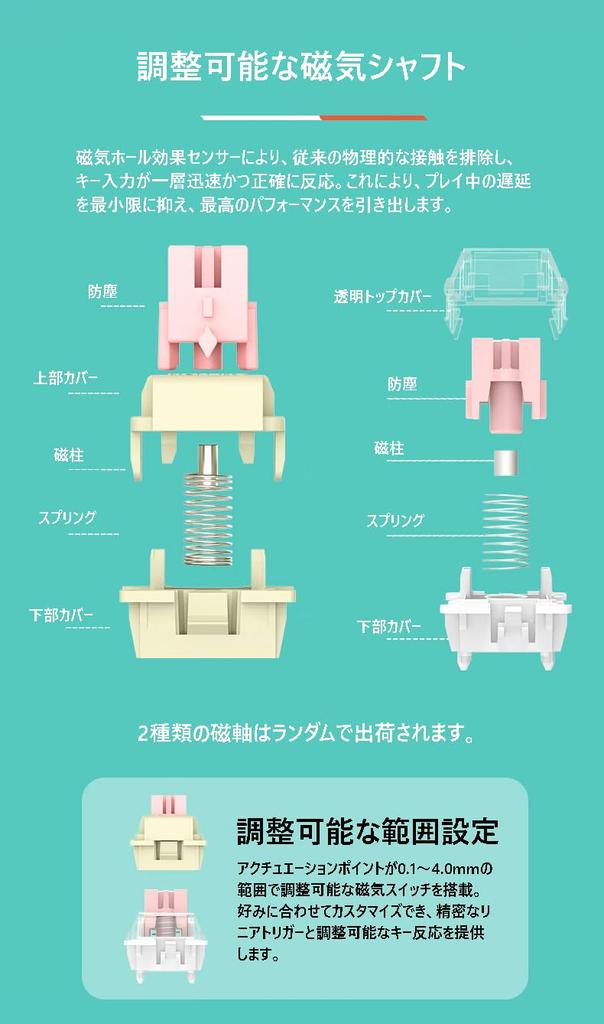 調整可能な磁気シャフト

磁気ホール効果センサーにより、従来の物理的な接触を排除し、キー入力が一層迅速かつ正確に反応。これにより、プレイ中の遅延を最小限に抑え、最高のパフォーマンスを引き出します。

防塵

上部カバー

磁柱

スプリング

下部カバー

透明トップカバー

防塵

磁柱

スプリング

下部カバー

2種類の磁軸はランダムで出荷されます。

調整可能な範囲設定

アクチュエーションポイントが0.1～4.0mmの範囲で調整可能な磁気スイッチを搭載。好みに合わせてカスタマイズでき、精密なリニアトリガーと調整可能なキー反応を提供します。