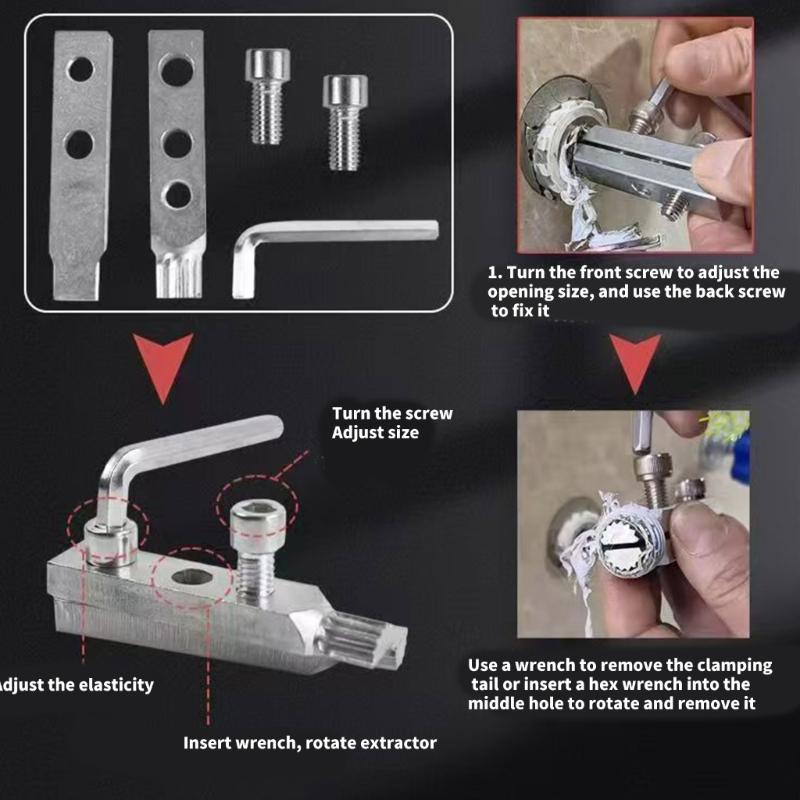 1. Turn the front screw to adjust the opening size, and use the back screw to fix it

Turn the screw
Adjust size

djust the elasticity

Insert wrench, rotate extractor

Use a wrench to remove the clamping tail or insert a hex wrench into the middle hole to rotate and remove it