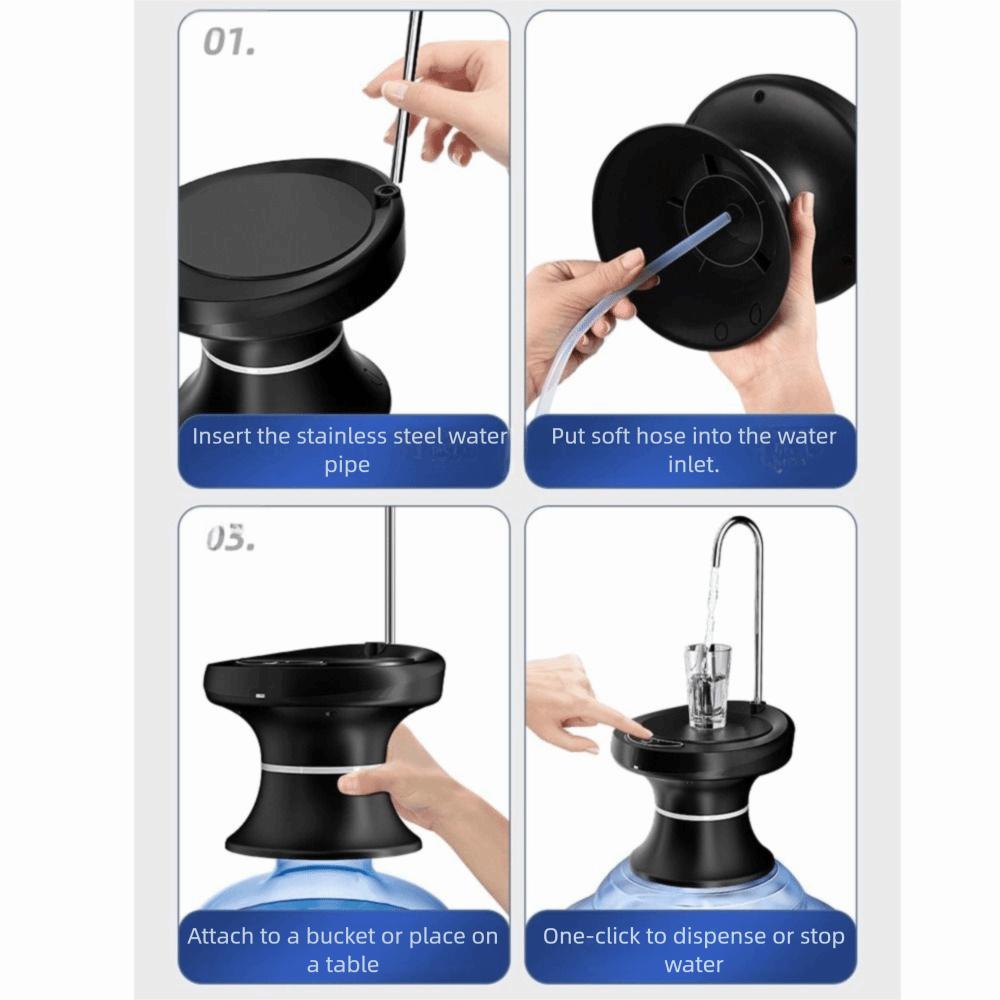 01.

Insert the stainless steel water pipe

Put soft hose into the water inlet.

03.

Attach to a bucket or place on a table

One-click to dispense or stop water