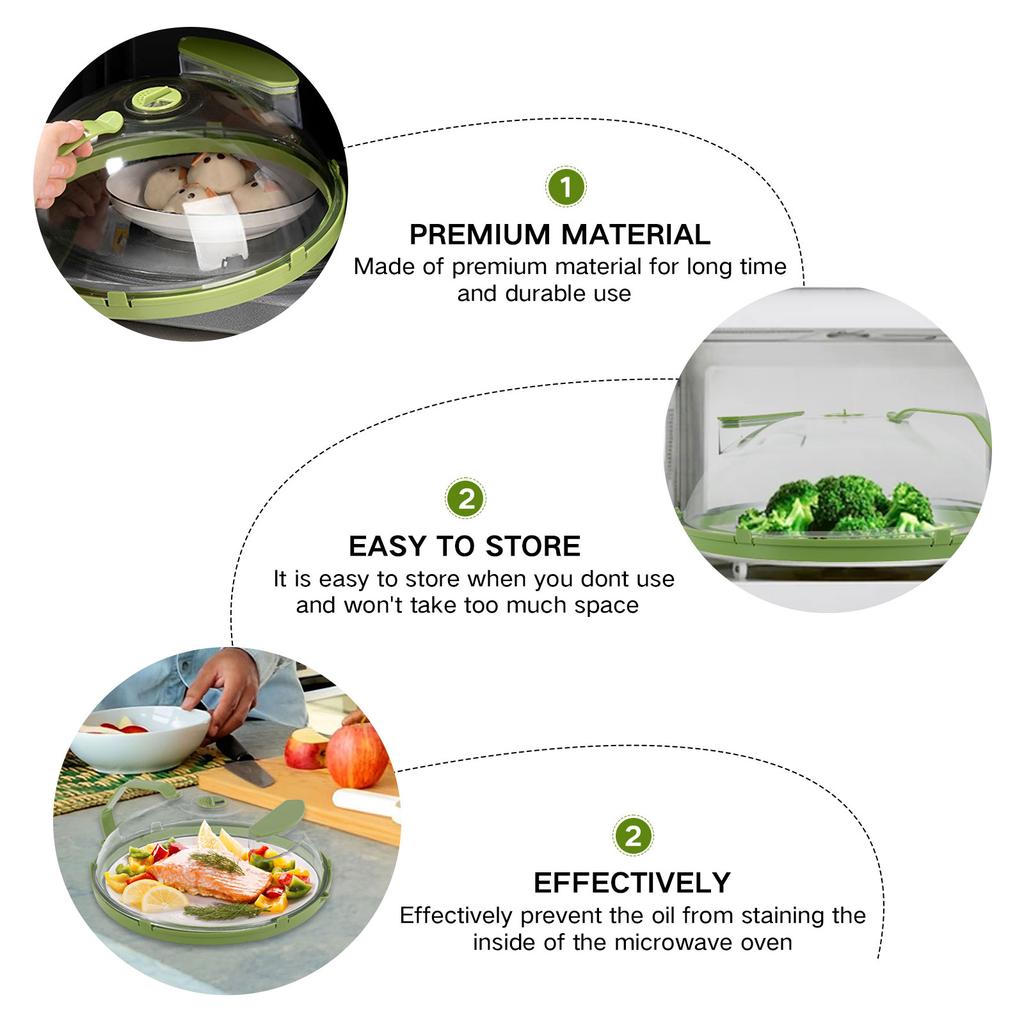 1
PREMIUM MATERIAL
Made of premium material for long time and durable use

2
EASY TO STORE
It is easy to store when you dont use and won't take too much space

2
EFFECTIVELY
Effectively prevent the oil from staining the inside of the microwave oven