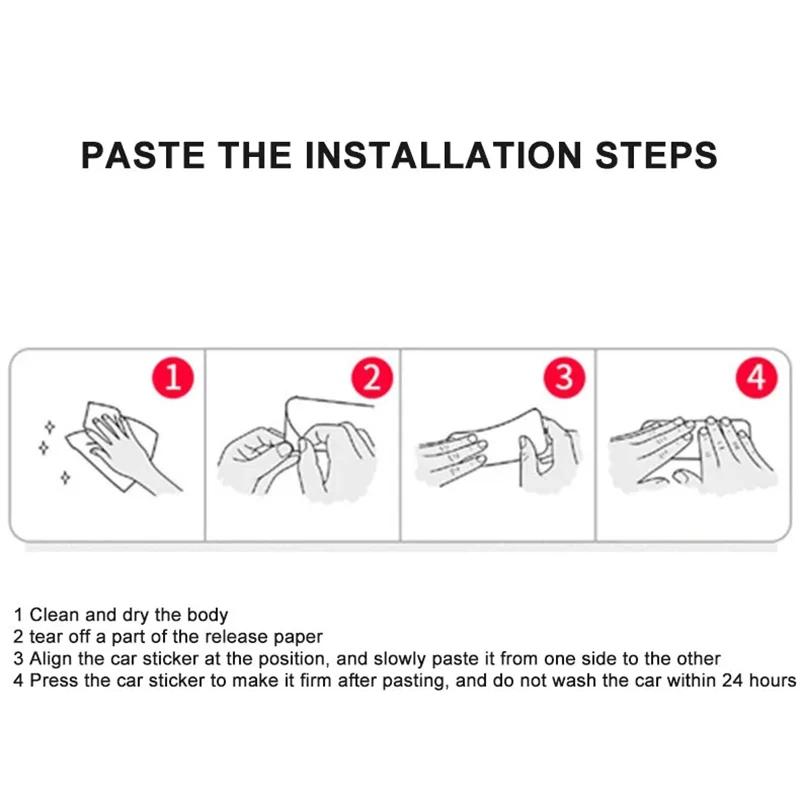 PASTE THE INSTALLATION STEPS

1

2

3

4

1 Clean and dry the body
2 tear off a part of the release paper
3 Align the car sticker at the position, and slowly paste it from one side to the other
4 Press the car sticker to make it firm after pasting, and do not wash the car within 24 hours