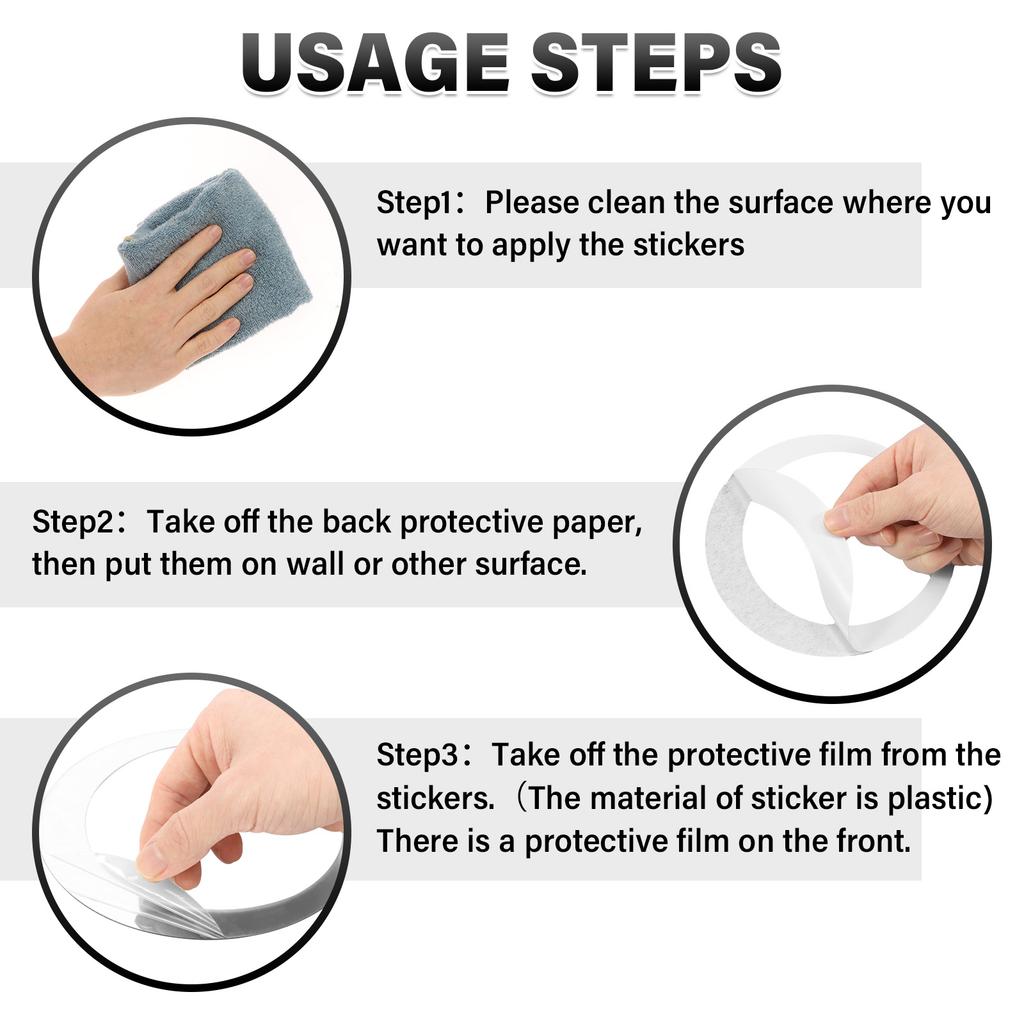 USAGE STEPS

Step1：Please clean the surface where you want to apply the stickers

Step2：Take off the back protective paper, then put them on wall or other surface.

Step3：Take off the protective film from the stickers.（The material of sticker is plastic) There is a protective film on the front.