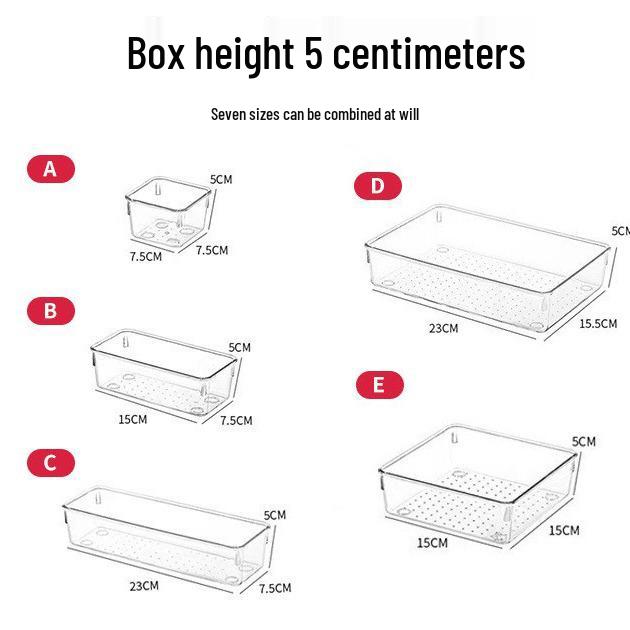 Box height 5 centimeters

Seven sizes can be combined at will

A

5CM

7.5CM 7.5CM

B

5CM

15CM 7.5CM

C

5CM

23CM 7.5CM

D

5CM

23CM 15.5CM

E

5CM

15CM 15CM