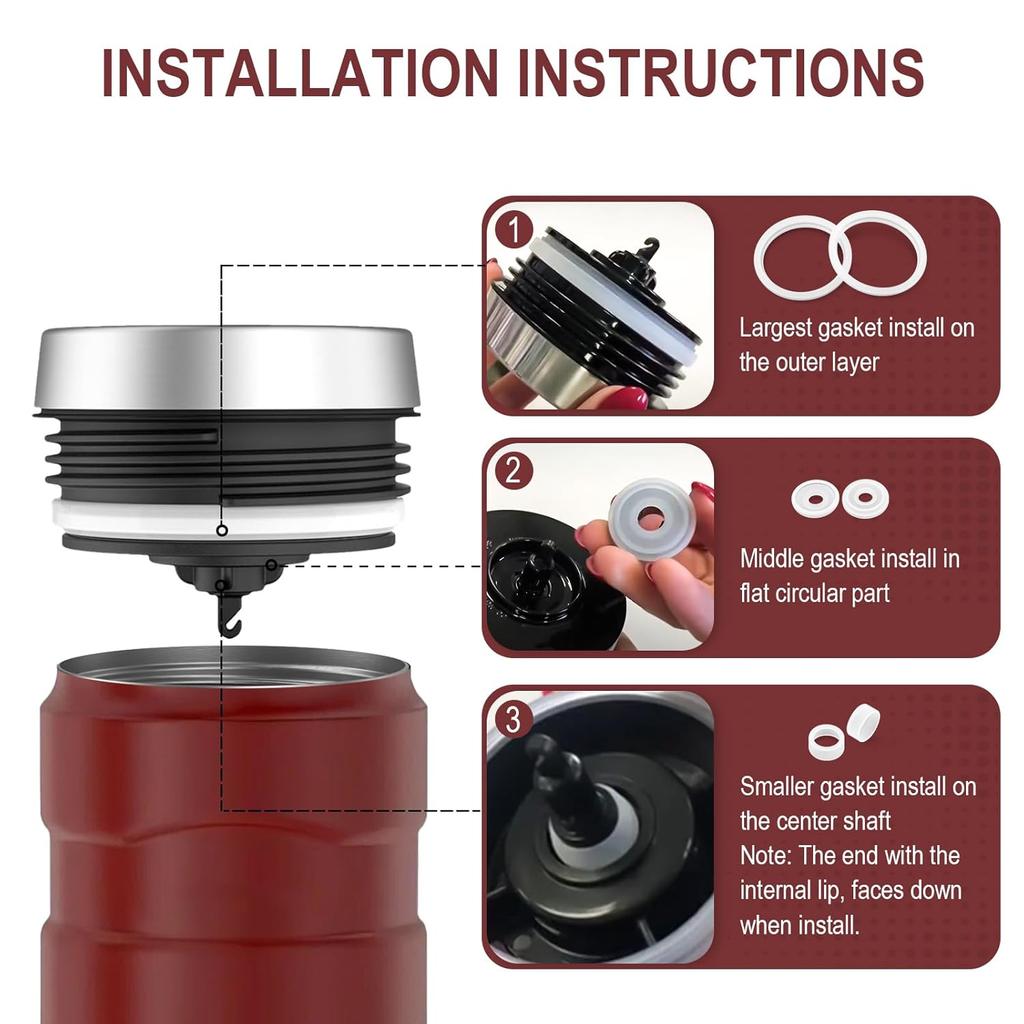 INSTALLATION INSTRUCTIONS

1

Largest gasket install on the outer layer

2

Middle gasket install in flat circular part

3

Smaller gasket install on the center shaft
Note: The end with the internal lip, faces down when install.